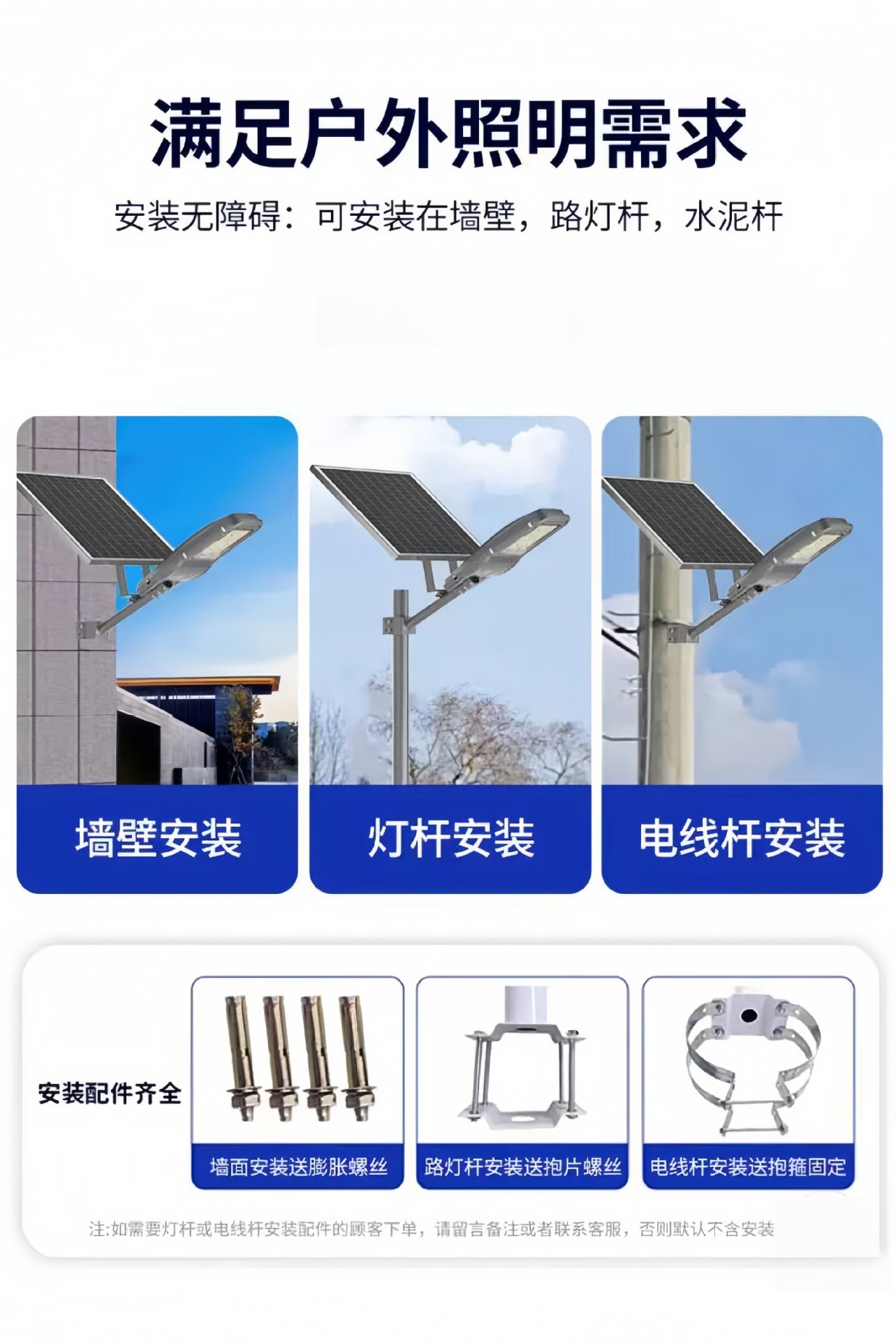 满足户外照明需求

安装无障碍：可安装在墙壁，路灯杆，水泥杆

墙壁安装

灯杆安装

电线杆安装

安装配件齐全

墙面安装送膨胀螺丝

路灯杆安装送抱片螺丝

电线杆安装送抱箍固定

注:如需要灯杆或电线杆安装配件的顾客下单，请留言备注或者联系客服，否则默认不含安装