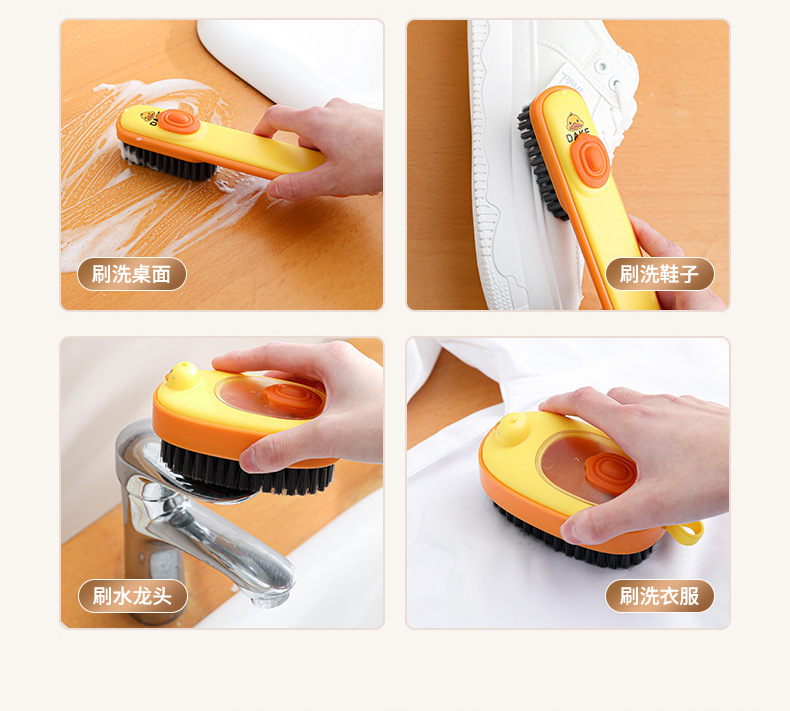 DAKE

刷洗桌面

DAKE

刷洗鞋子

刷水龙头

刷洗衣服