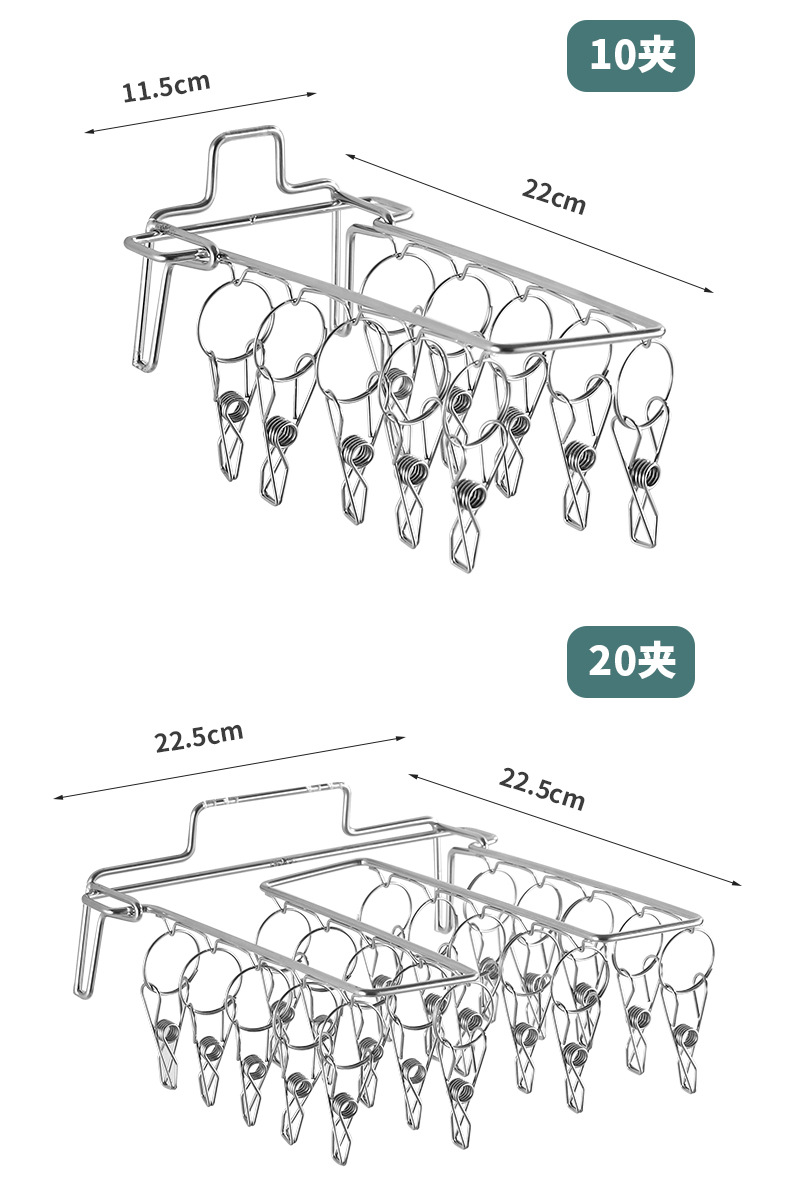 10夹

11.5cm

22cm

20夹

22.5cm

22.5cm