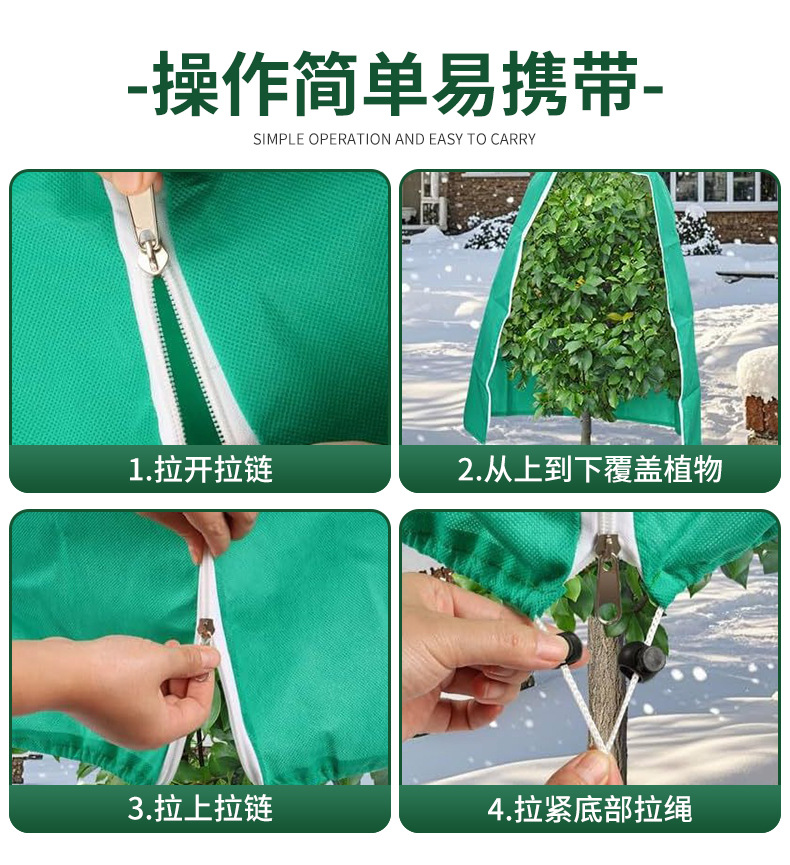 -操作简单易携带-

SIMPLE OPERATION AND EASY TO CARRY

1.拉开拉链

2.从上到下覆盖植物

3.拉上拉链

4.拉紧底部拉绳