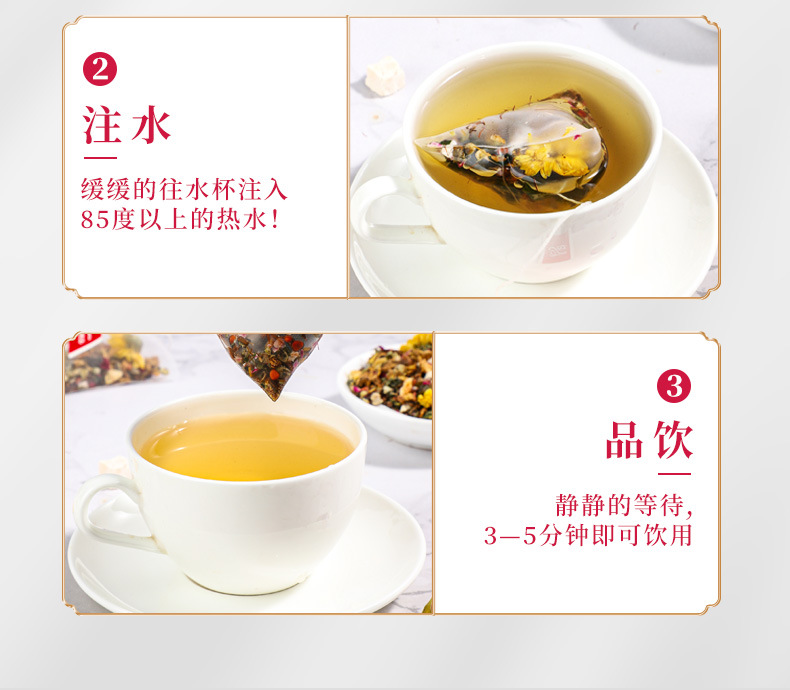 2

注水

缓缓的往水杯注入85度以上的热水!

3

品饮

静静的等待,3—5分钟即可饮用