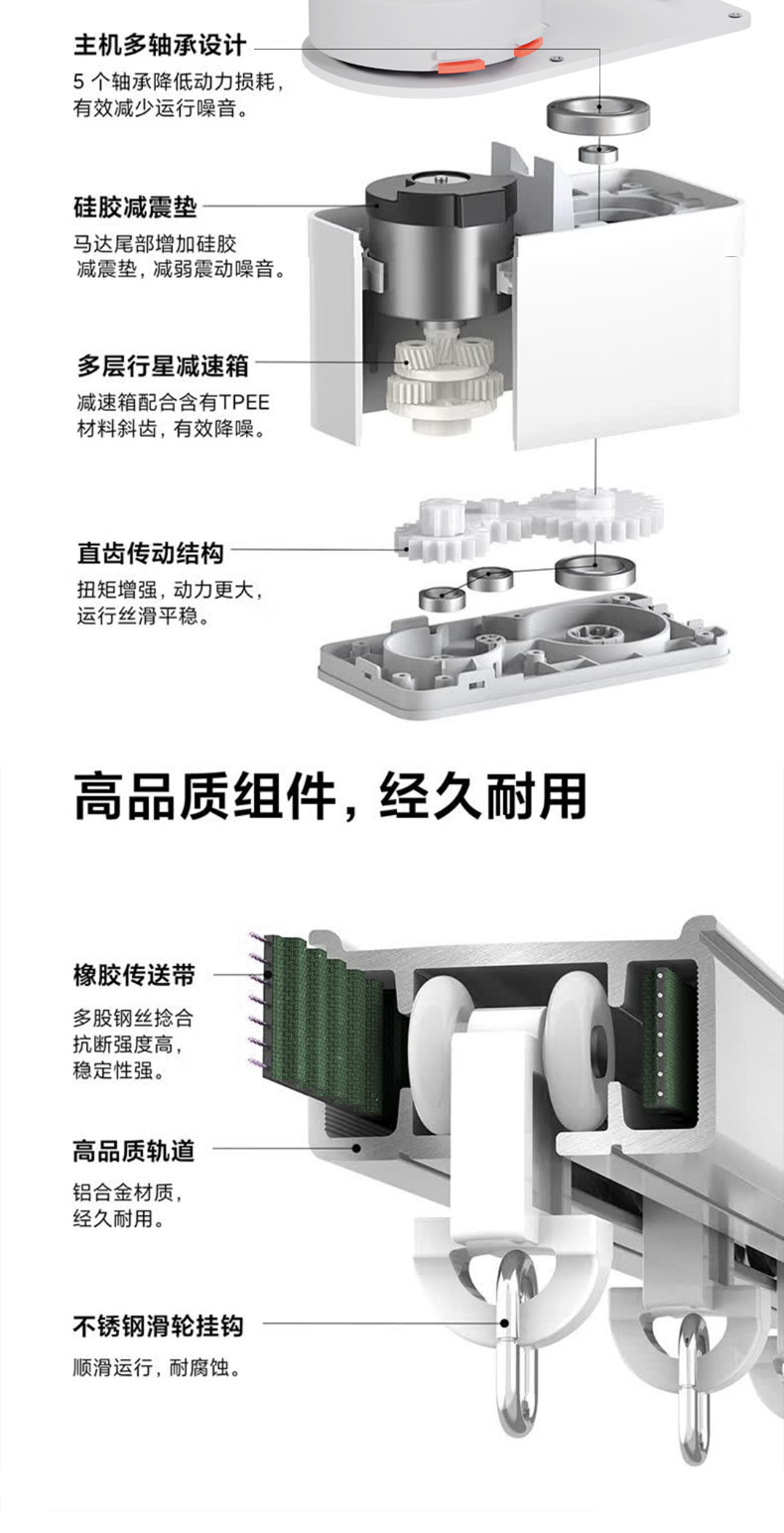 主机多轴承设计
5 个轴承降低动力损耗，有效减少运行噪音。

硅胶减震垫
马达尾部增加硅胶减震垫，减弱震动噪音。

多层行星减速箱
减速箱配合含有TPEE材料斜齿，有效降噪。

直齿传动结构
扭矩增强，动力更大，运行丝滑平稳。

高品质组件，经久耐用

橡胶传送带
多股钢丝捻合抗断强度高，稳定性强。

高品质轨道
铝合金材质，经久耐用。

不锈钢滑轮挂钩
顺滑运行，耐腐蚀。