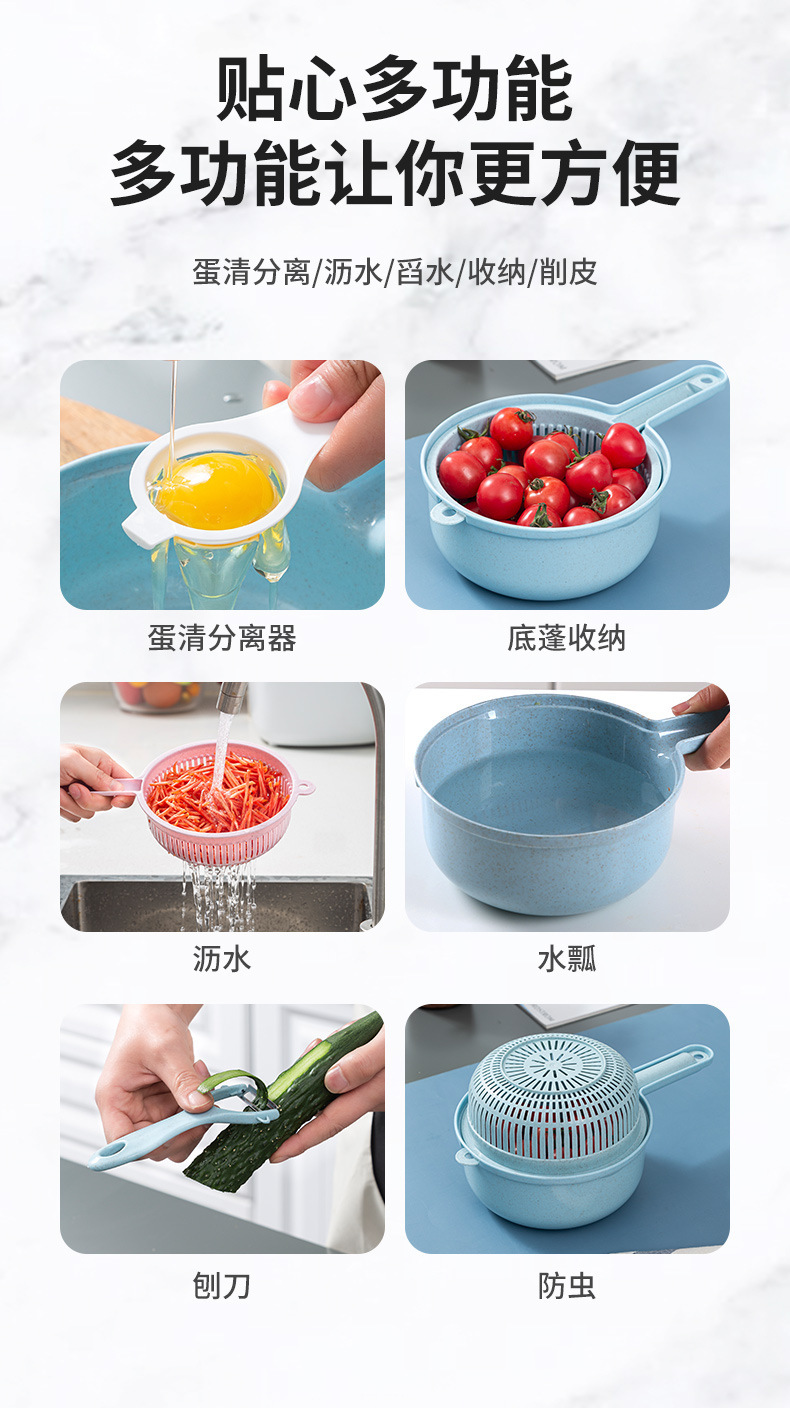 贴心多功能
多功能让你更方便

蛋清分离/沥水/舀水/收纳/削皮

蛋清分离器

底蓬收纳

沥水

水瓢

刨刀

防虫