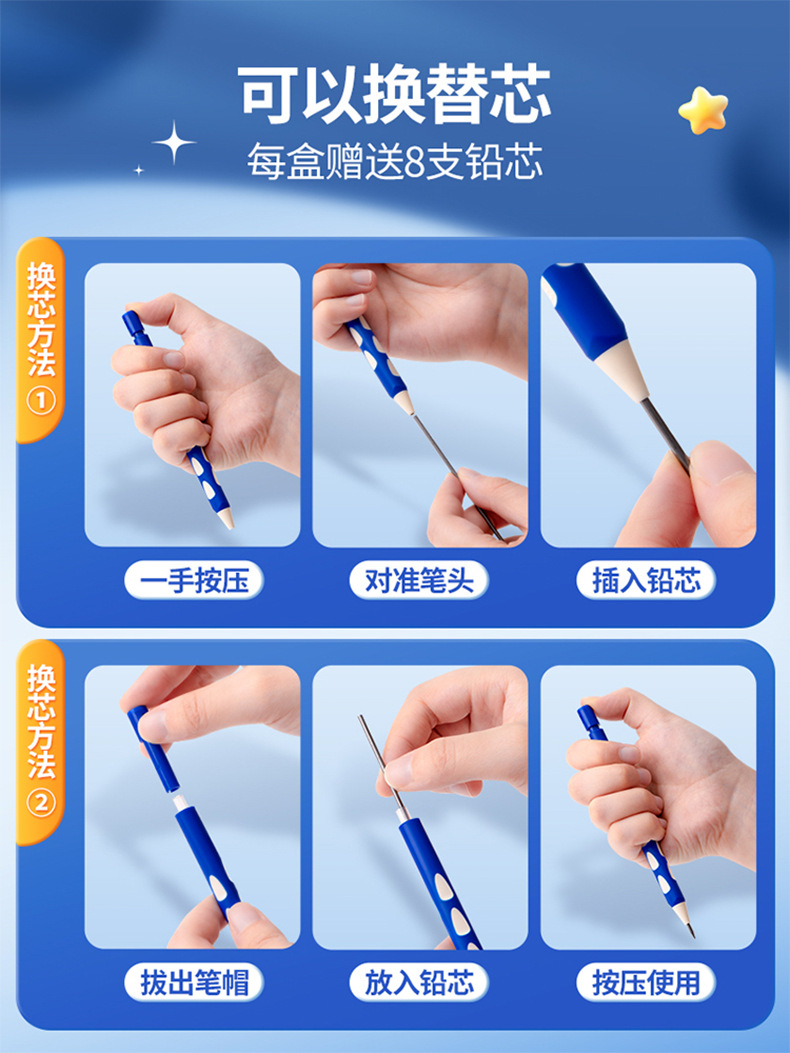 可以换替芯
每盒赠送8支铅芯

换芯方法①

一手按压

对准笔头

插入铅芯

换芯方法②

拔出笔帽

放入铅芯

按压使用