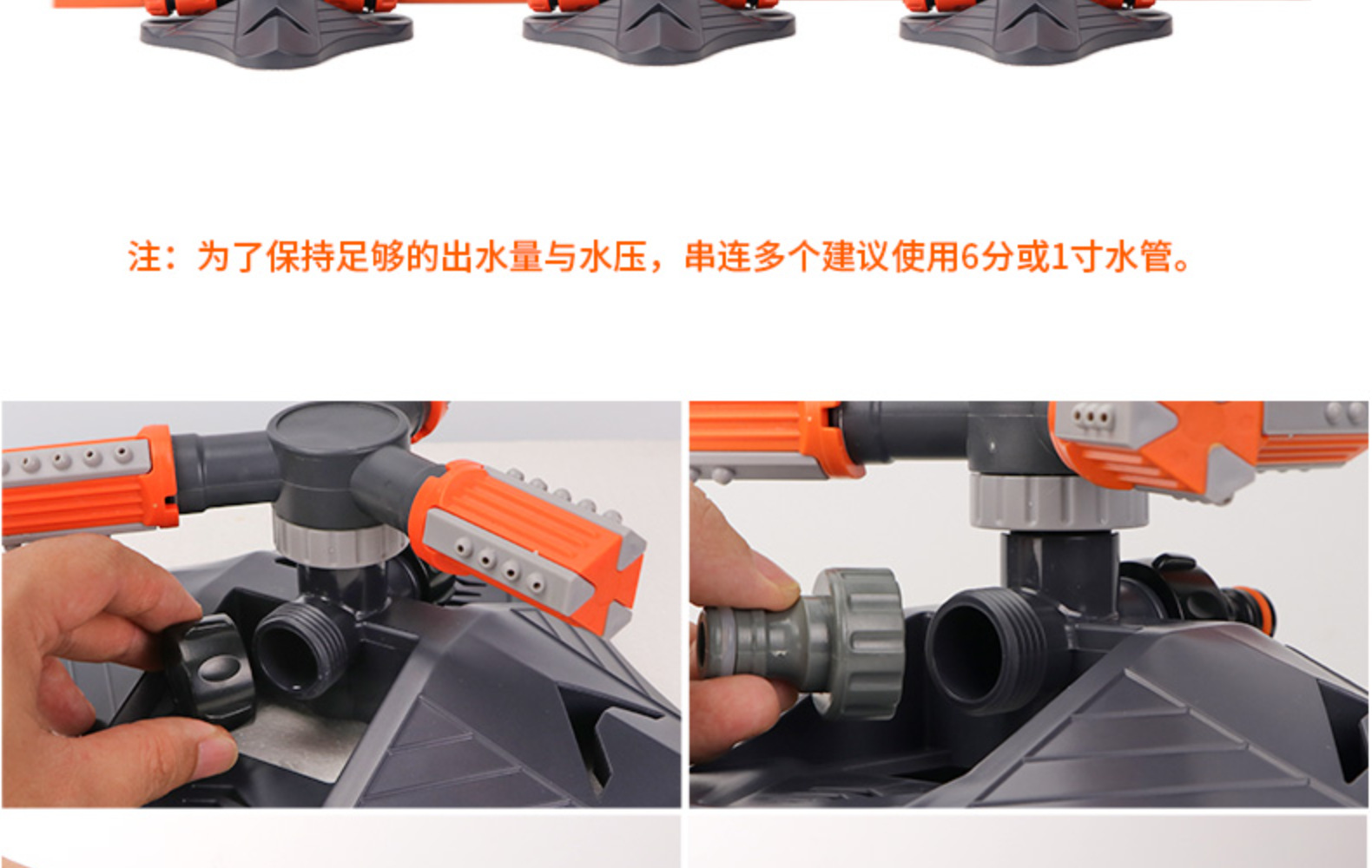 注：为了保持足够的出水量与水压，串连多个建议使用6分或1寸水管。