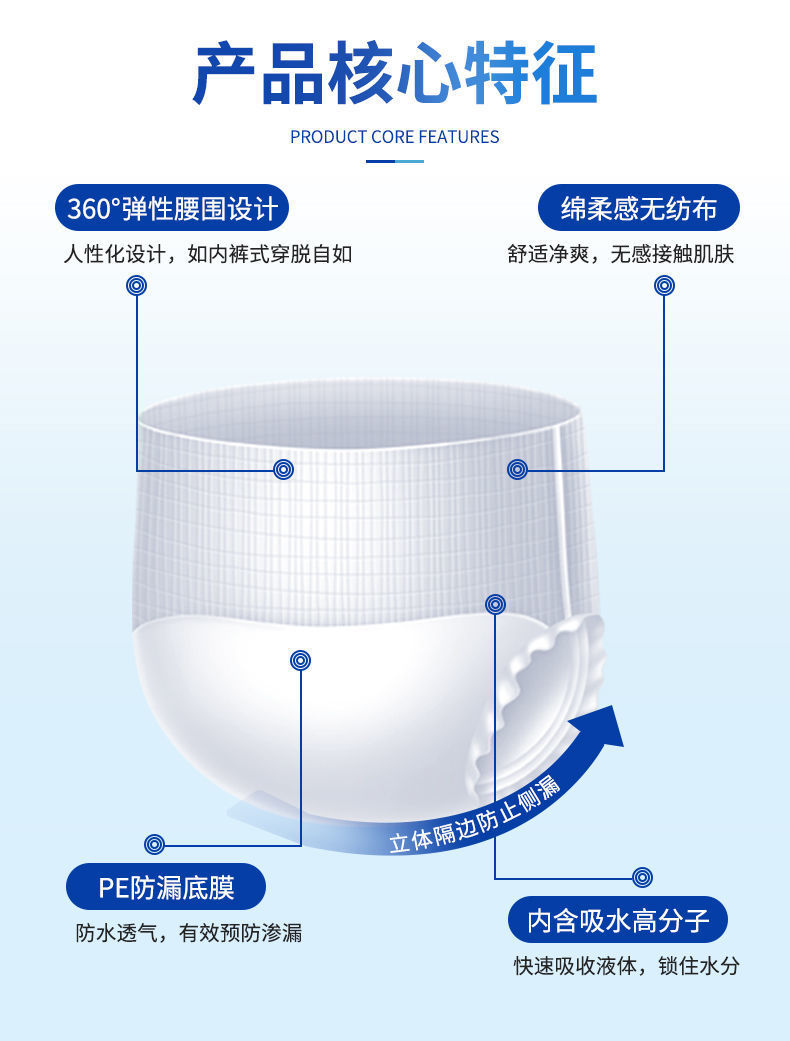 产品核心特征

PRODUCT CORE FEATURES

360°弹性腰围设计

人性化设计，如内裤式穿脱自如

绵柔感无纺布

舒适净爽，无感接触肌肤

立体隔边防止侧漏

PE防漏底膜

防水透气，有效预防渗漏

内含吸水高分子

快速吸收液体，锁住水分