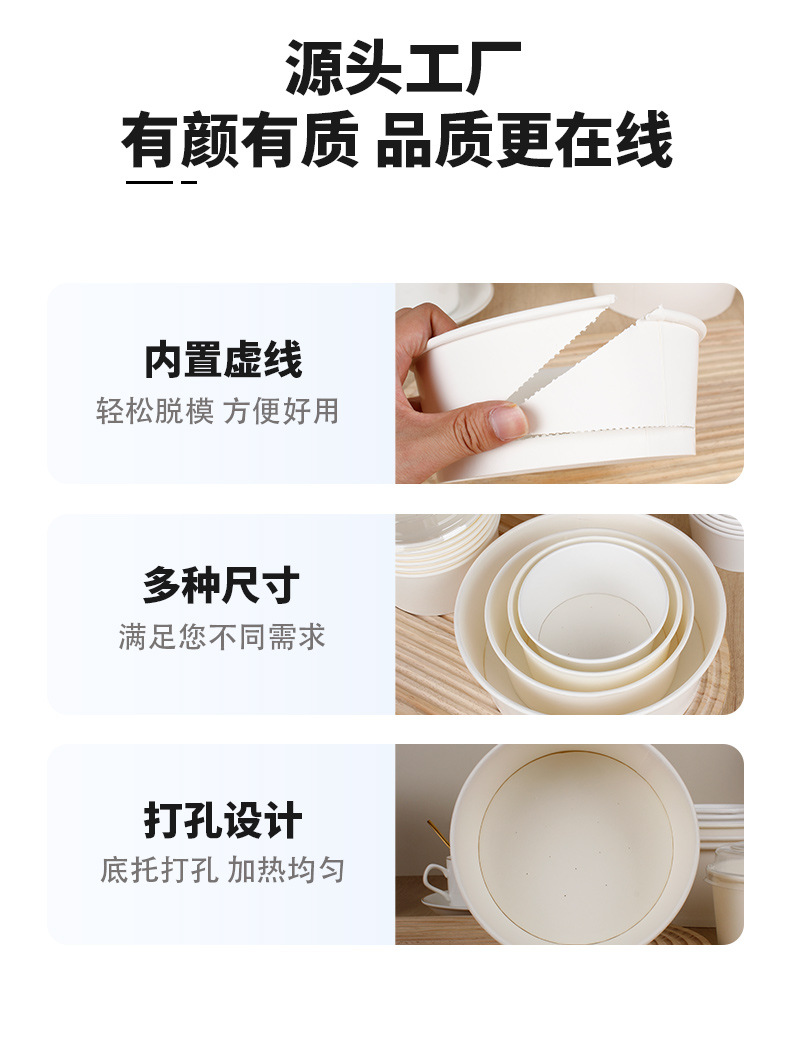 源头工厂
有颜有质 品质更在线

内置虚线
轻松脱模 方便好用

多种尺寸
满足您不同需求

打孔设计
底托打孔 加热均匀