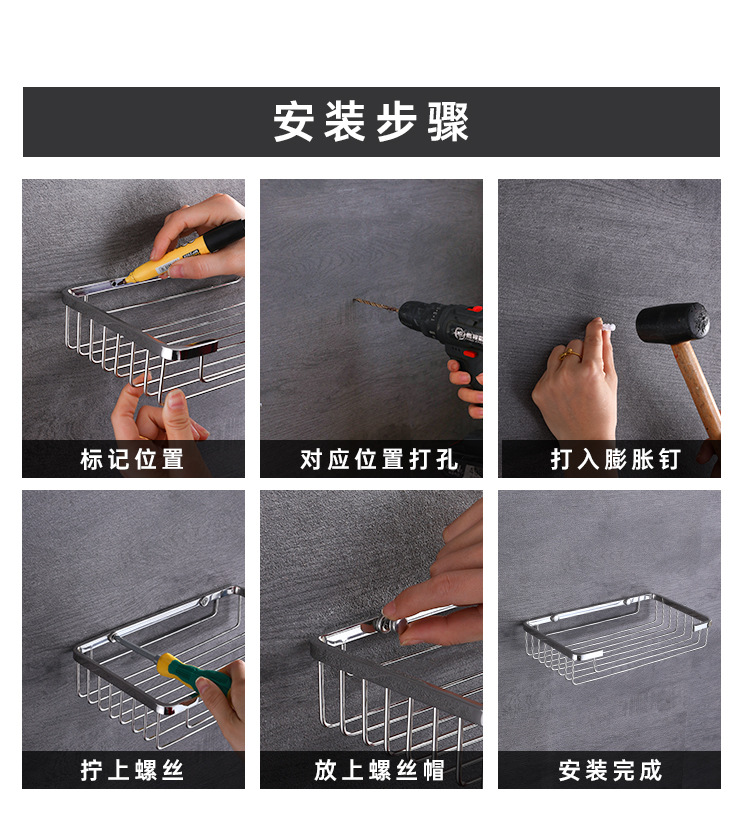 安装步骤

标记位置

对应位置打孔

打入膨胀钉

拧上螺丝

放上螺丝帽

安装完成