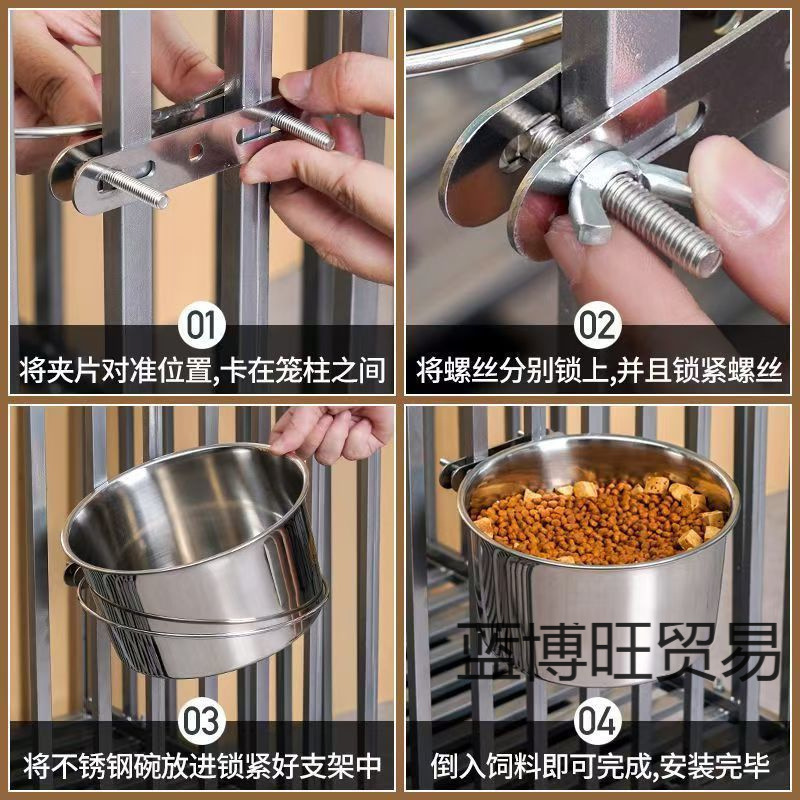 01
将夹片对准位置,卡在笼柱之间

02
将螺丝分别锁上,并且锁紧螺丝

03
将不锈钢碗放进锁紧好支架中

蓝博旺贸易

04
倒入饲料即可完成,安装完毕