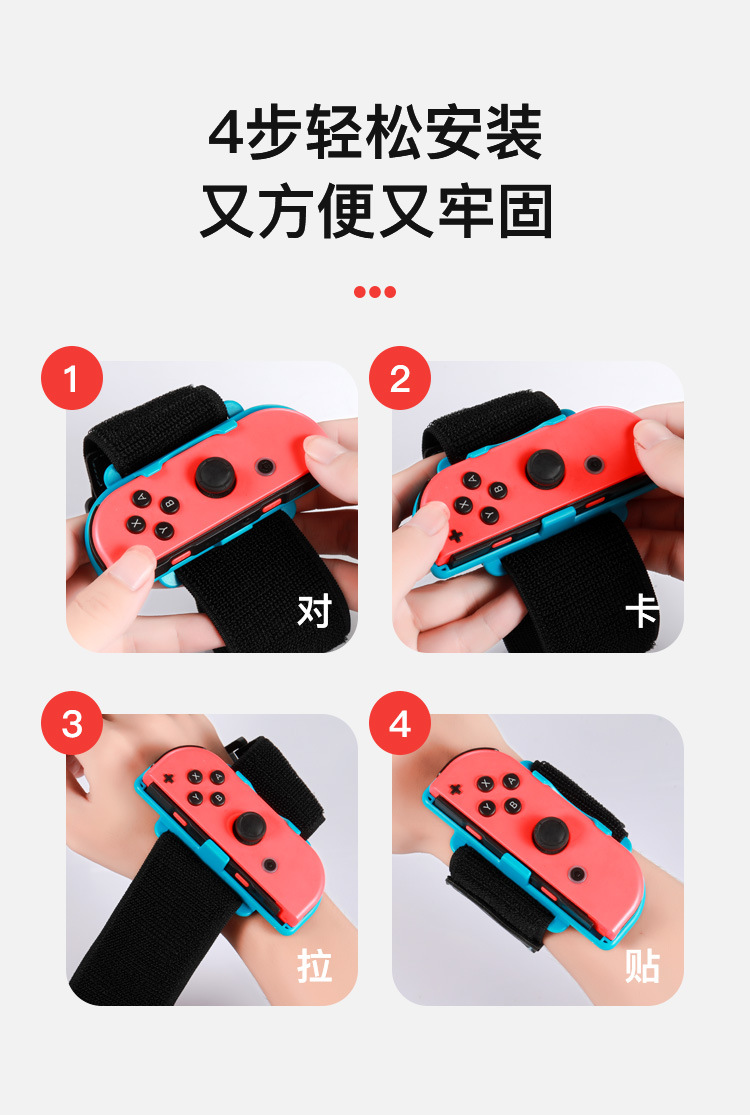 4步轻松安装
又方便又牢固

1
对

2
卡

3
拉

4
贴