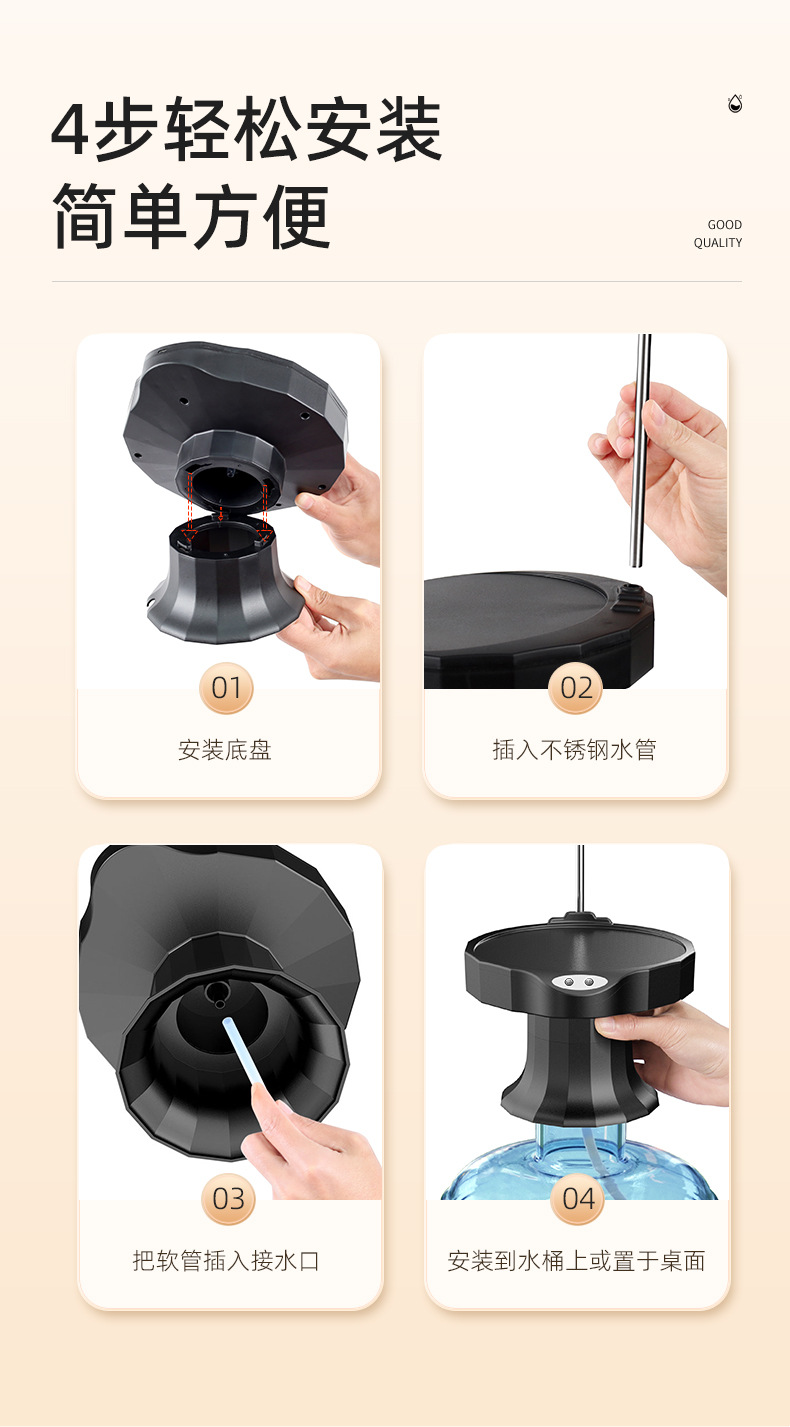 4步轻松安装
简单方便

GOOD
QUALITY

01
安装底盘

02
插入不锈钢水管

03
把软管插入接水口

04
安装到水桶上或置于桌面