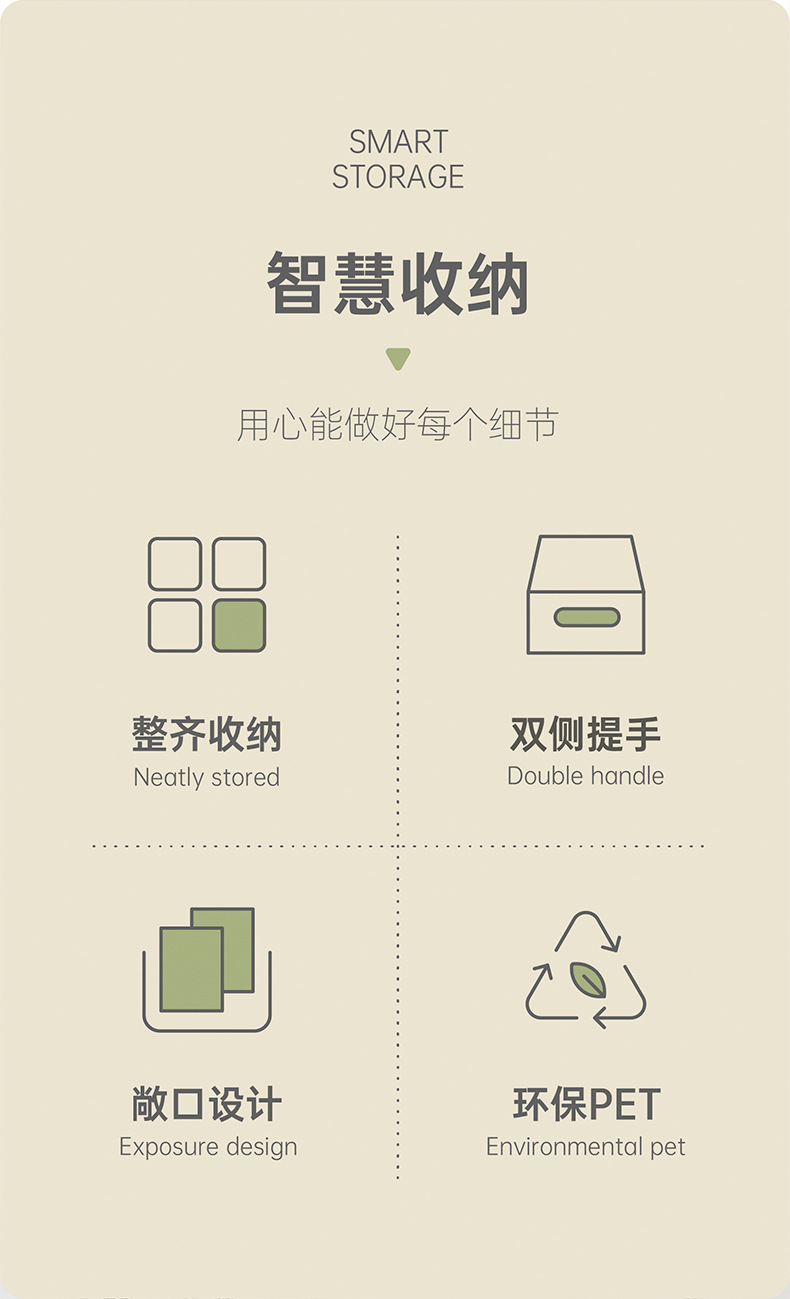 SMART
STORAGE

智慧收纳

用心能做好每个细节

整齐收纳
Neatly stored

双侧提手
Double handle

敞口设计
Exposure design

环保PET
Environmental pet