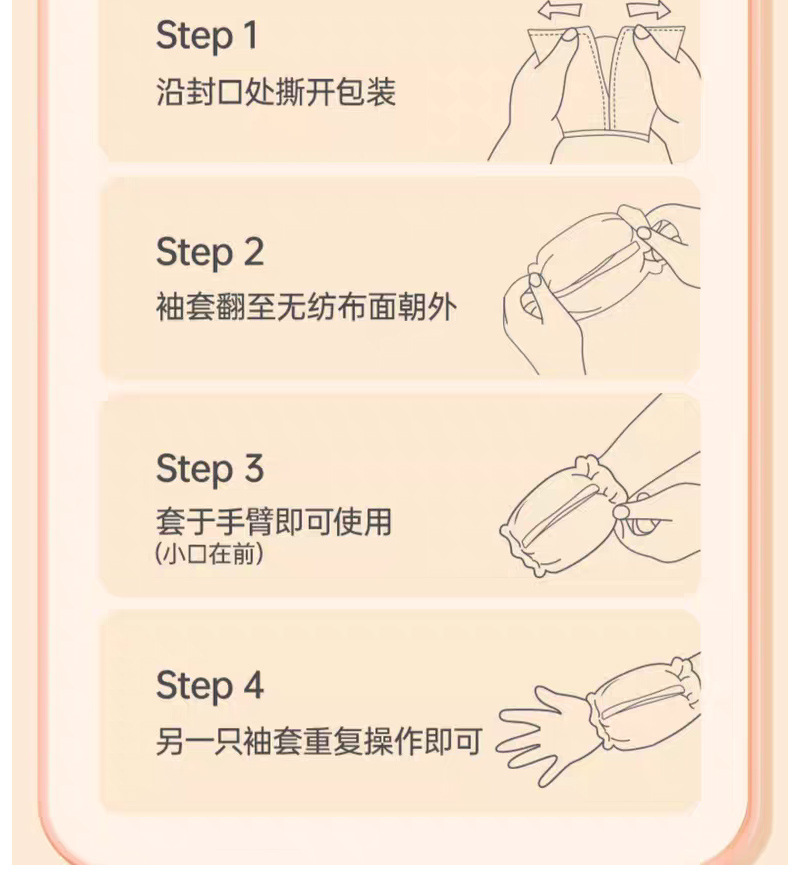 Step 1
沿封口处撕开包装

Step 2
袖套翻至无纺布面朝外

Step 3
套于手臂即可使用
(小口在前)

Step 4
另一只袖套重复操作即可