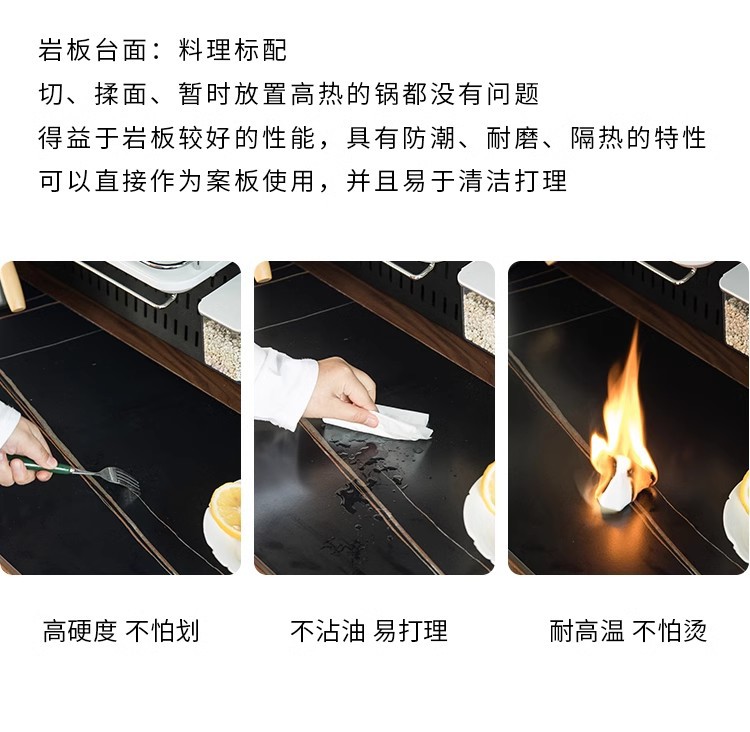 岩板台面：料理标配
切、揉面、暂时放置高热的锅都没有问题
得益于岩板较好的性能，具有防潮、耐磨、隔热的特性
可以直接作为案板使用，并且易于清洁打理

高硬度 不怕划

不沾油 易打理

耐高温 不怕烫