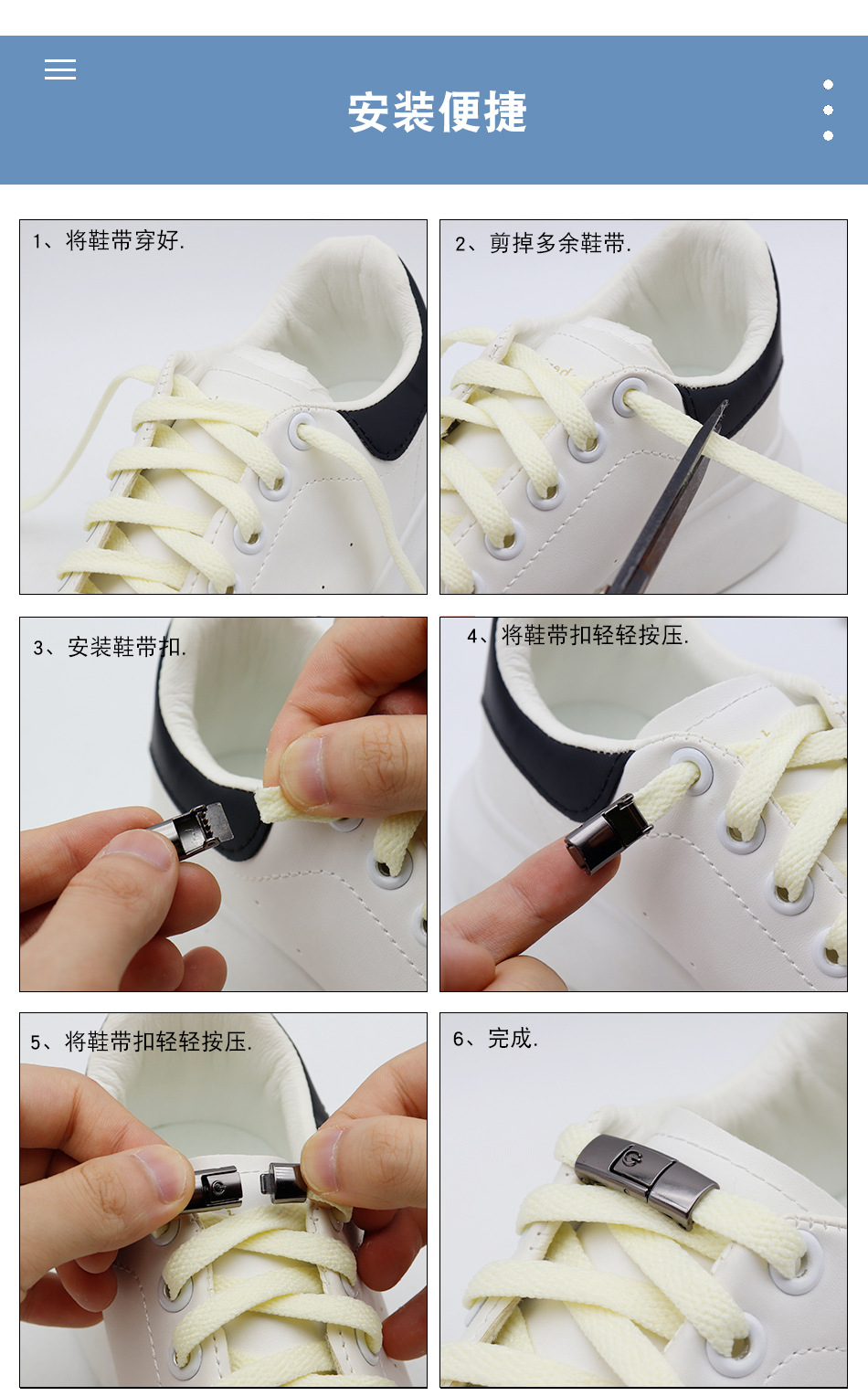 安装便捷

1、将鞋带穿好.

2、剪掉多余鞋带.

3、安装鞋带扣.

4、将鞋带扣轻轻按压.

5、将鞋带扣轻轻按压.

6、完成.