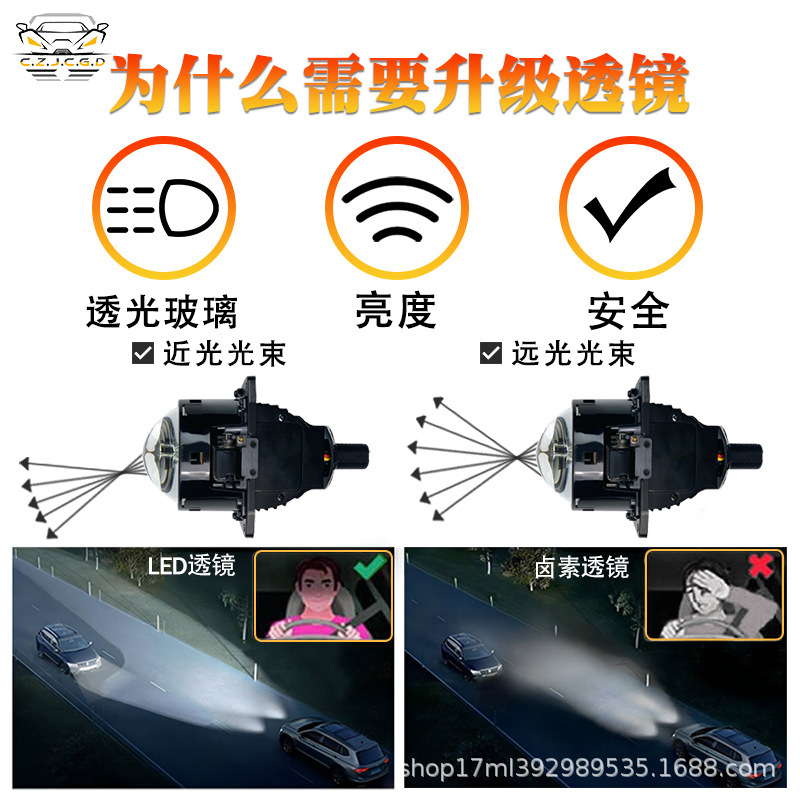 C.Z.J.C.G.D

为什么需要升级透镜

透光玻璃

亮度

安全

近光光束

远光光束

LED透镜

卤素透镜

shop17ml392989535.1688.com