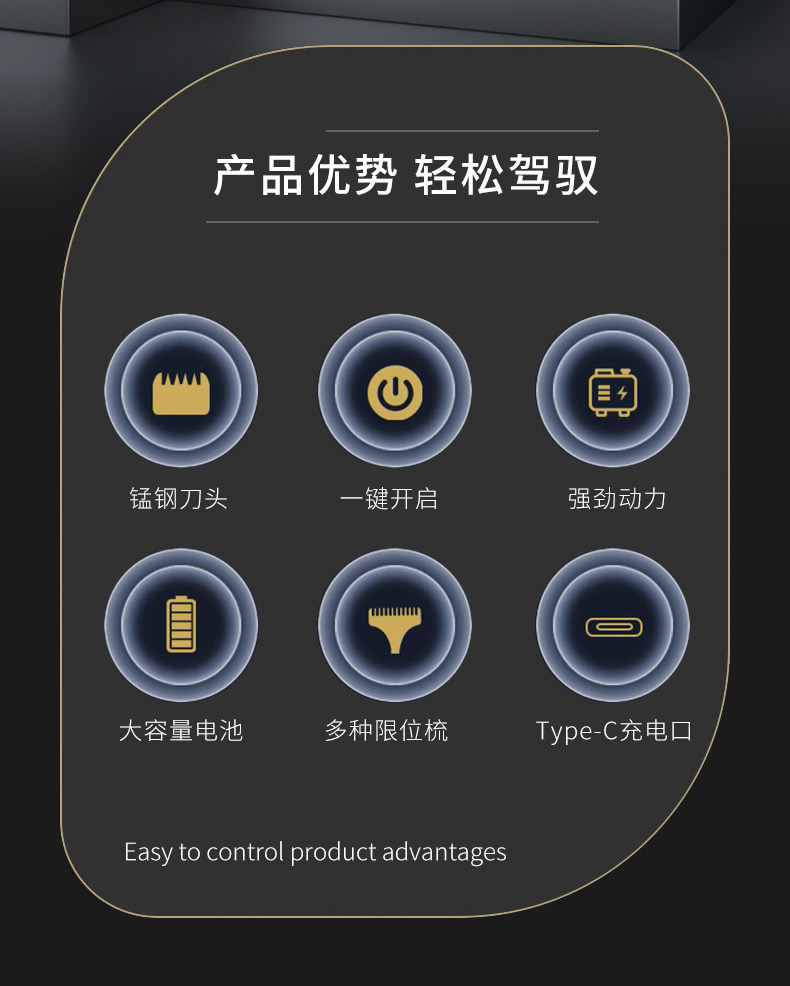 产品优势 轻松驾驭

锰钢刀头

一键开启

强劲动力

大容量电池

多种限位梳

Type-C充电口

Easy to control product advantages