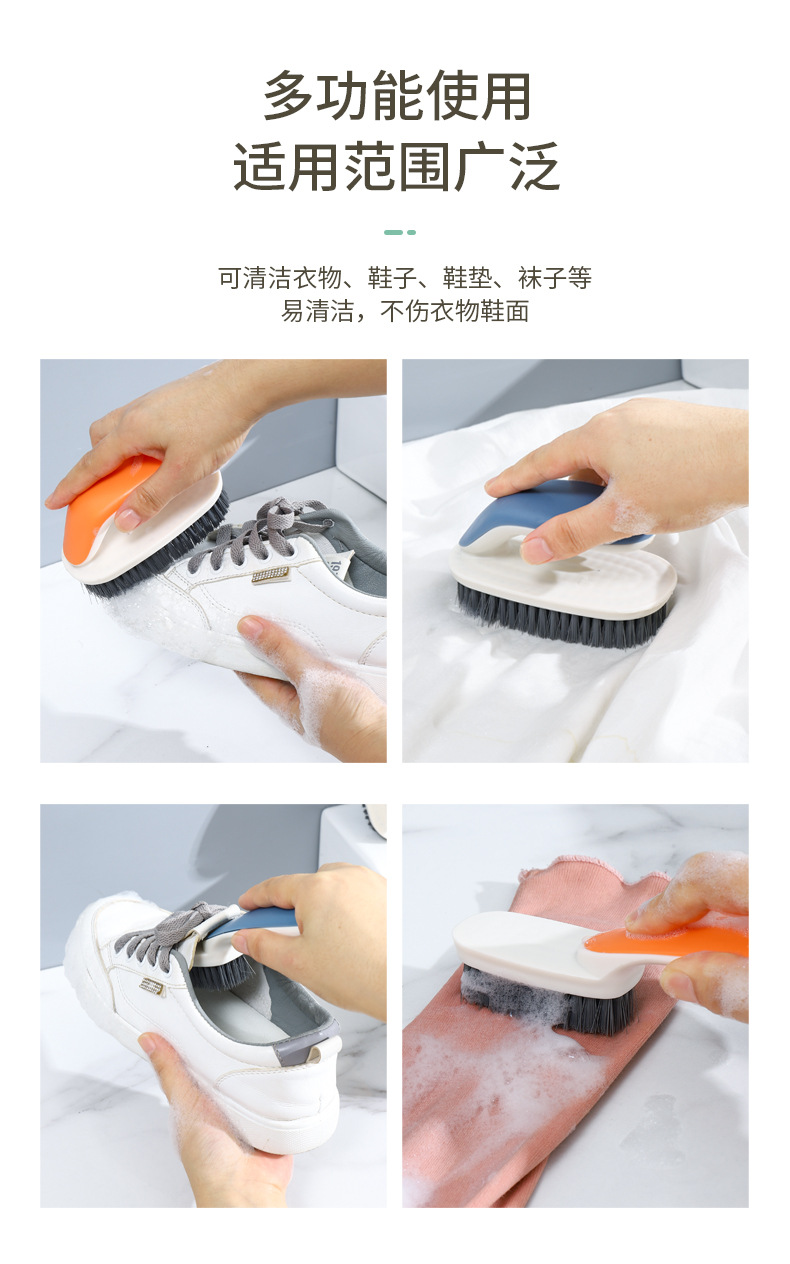 多功能使用
适用范围广泛

可清洁衣物、鞋子、鞋垫、袜子等
易清洁，不伤衣物鞋面