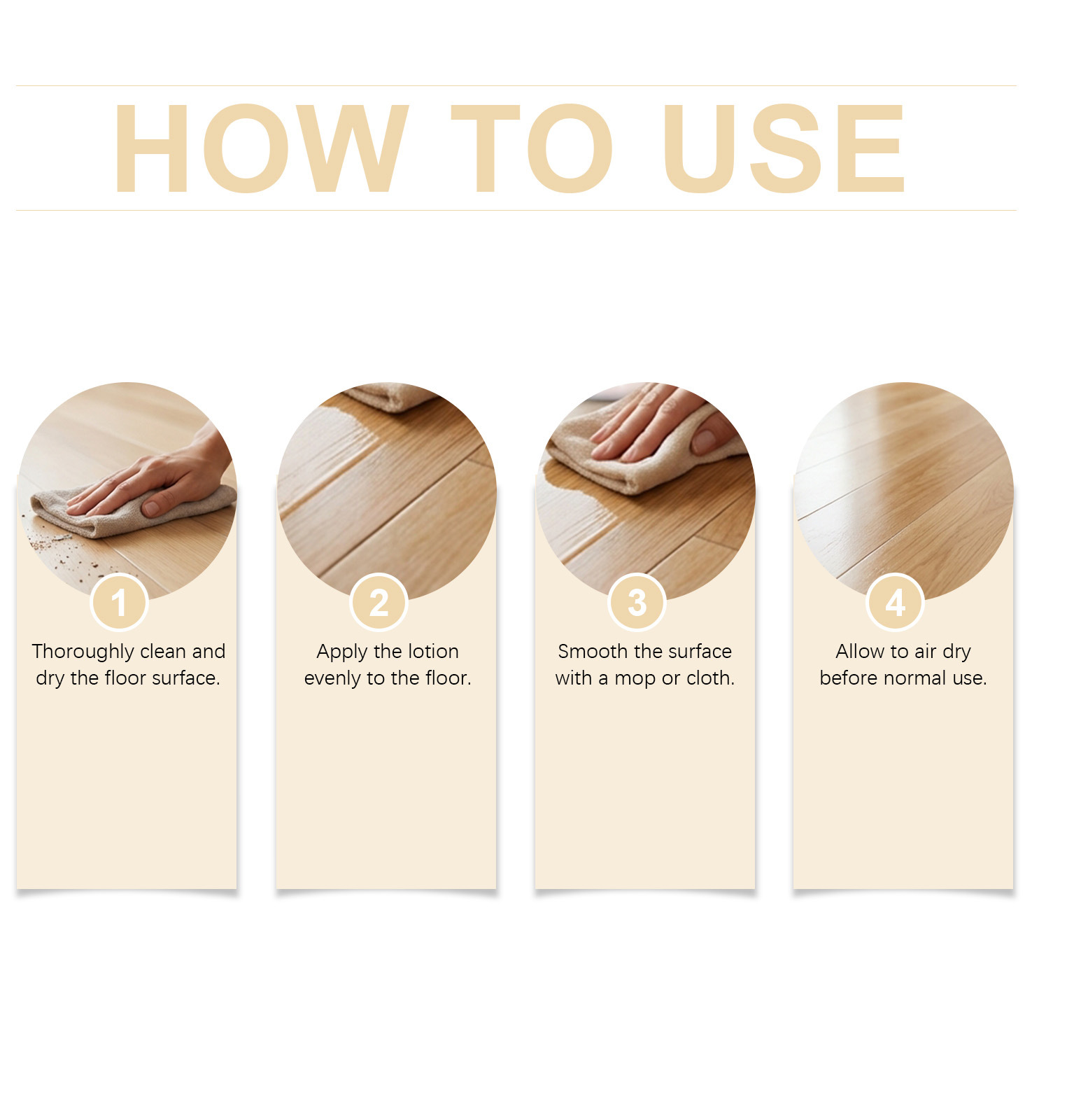 HOW TO USE

1
Thoroughly clean and dry the floor surface.

2
Apply the lotion evenly to the floor.

3
Smooth the surface with a mop or cloth.

4
Allow to air dry before normal use.