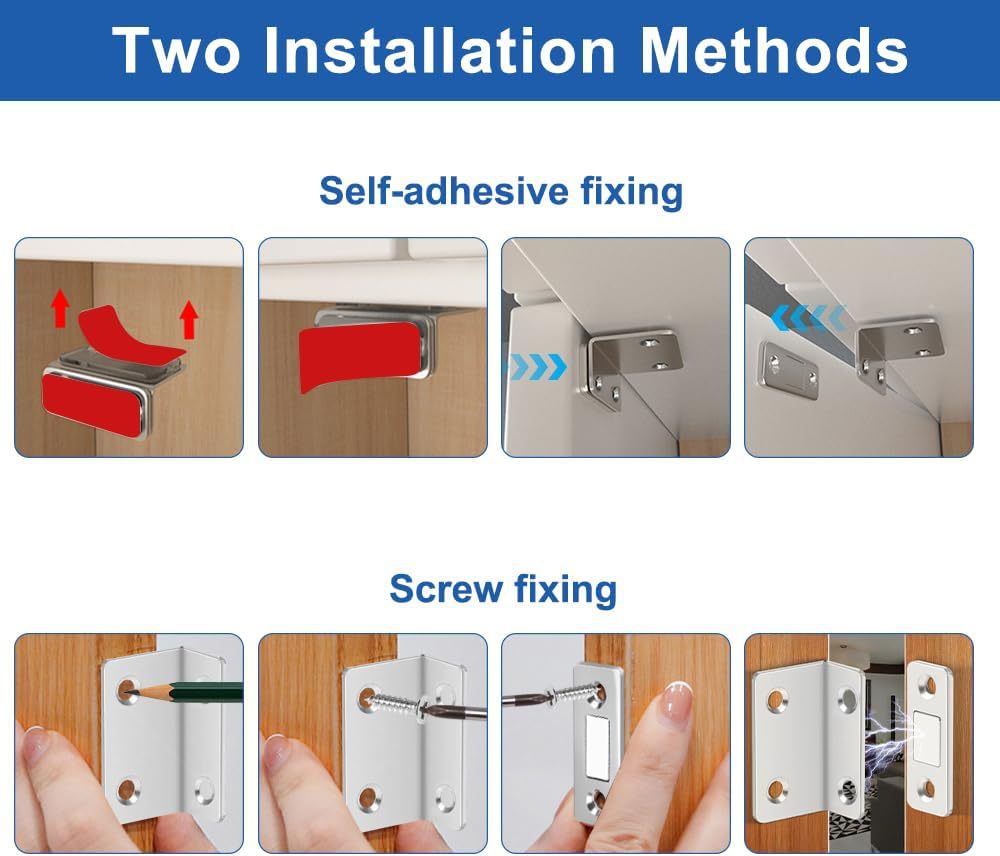 Two Installation Methods

Self-adhesive fixing

Screw fixing