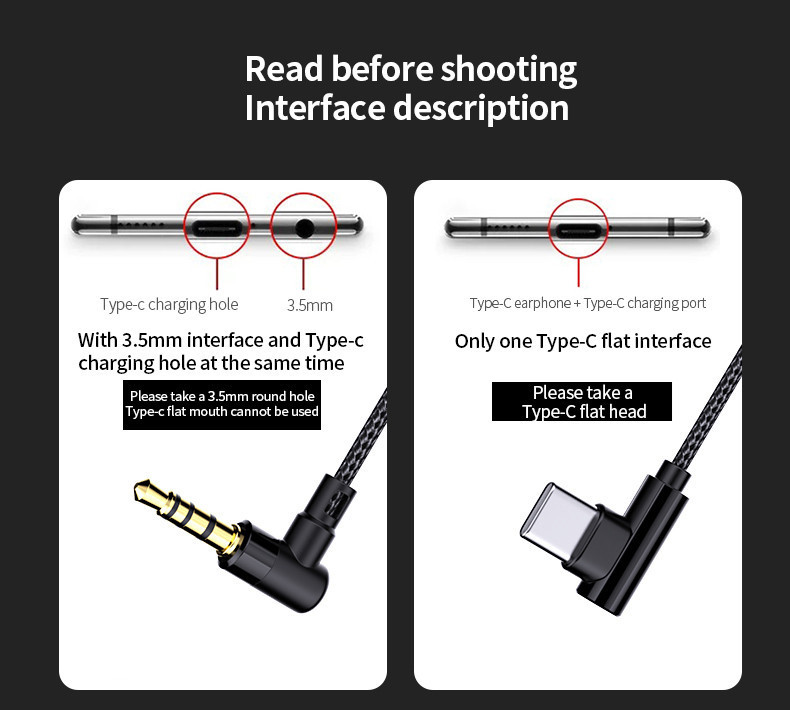 Read before shooting
Interface description

Type-c charging hole

3.5mm

With 3.5mm interface and Type-c charging hole at the same time

Please take a 3.5mm round hole
Type-c flat mouth cannot be used

Type-C earphone + Type-C charging port

Only one Type-C flat interface

Please take a
Type-C flat head