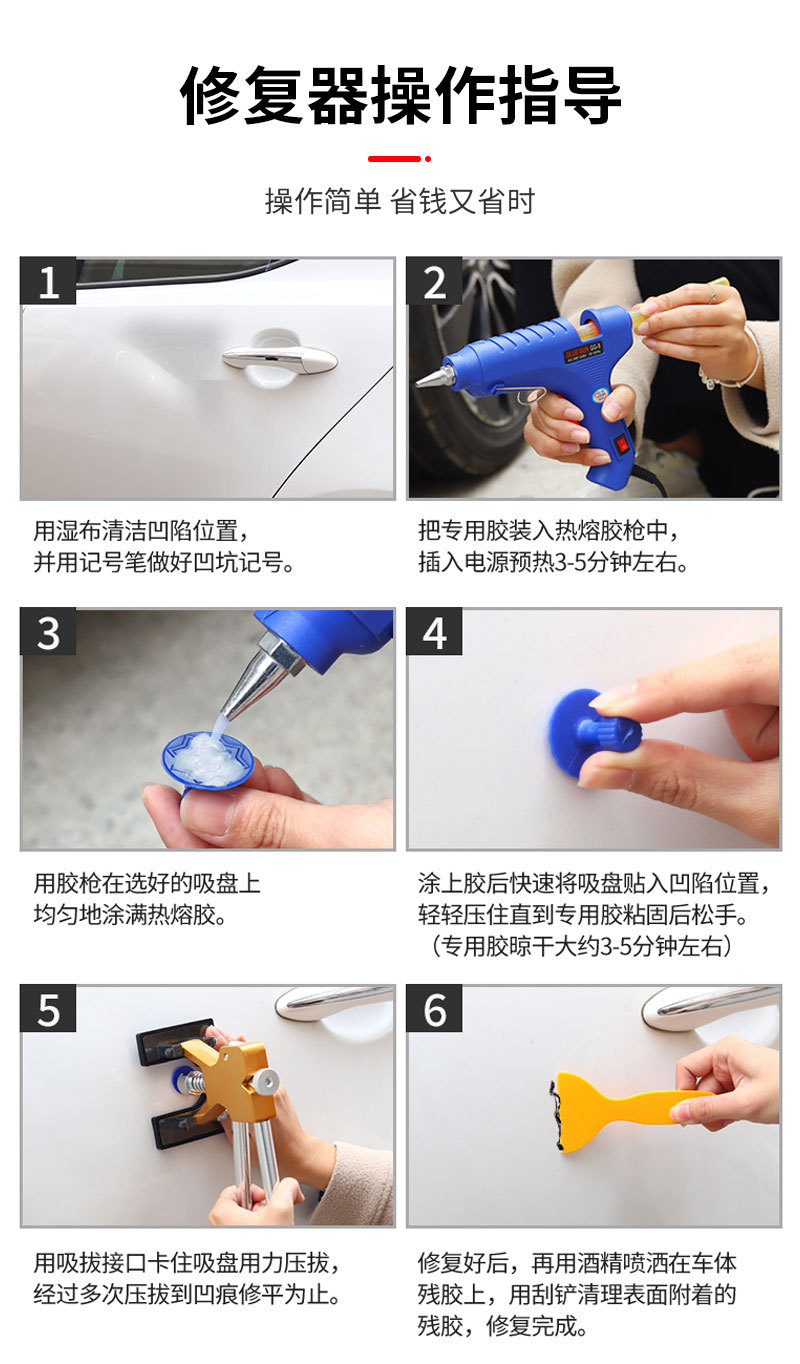 修复器操作指导

操作简单 省钱又省时

1

用湿布清洁凹陷位置，并用记号笔做好凹坑记号。

2

把专用胶装入热熔胶枪中，插入电源预热3-5分钟左右。

3

用胶枪在选好的吸盘上均匀地涂满热熔胶。

4

涂上胶后快速将吸盘贴入凹陷位置，轻轻压住直到专用胶粘固后松手。（专用胶晾干大约3-5分钟左右）

5

用吸拔接口卡住吸盘用力压拔，经过多次压拔到凹痕修平为止。

6

修复好后，再用酒精喷洒在车体残胶上，用刮铲清理表面附着的残胶，修复完成。