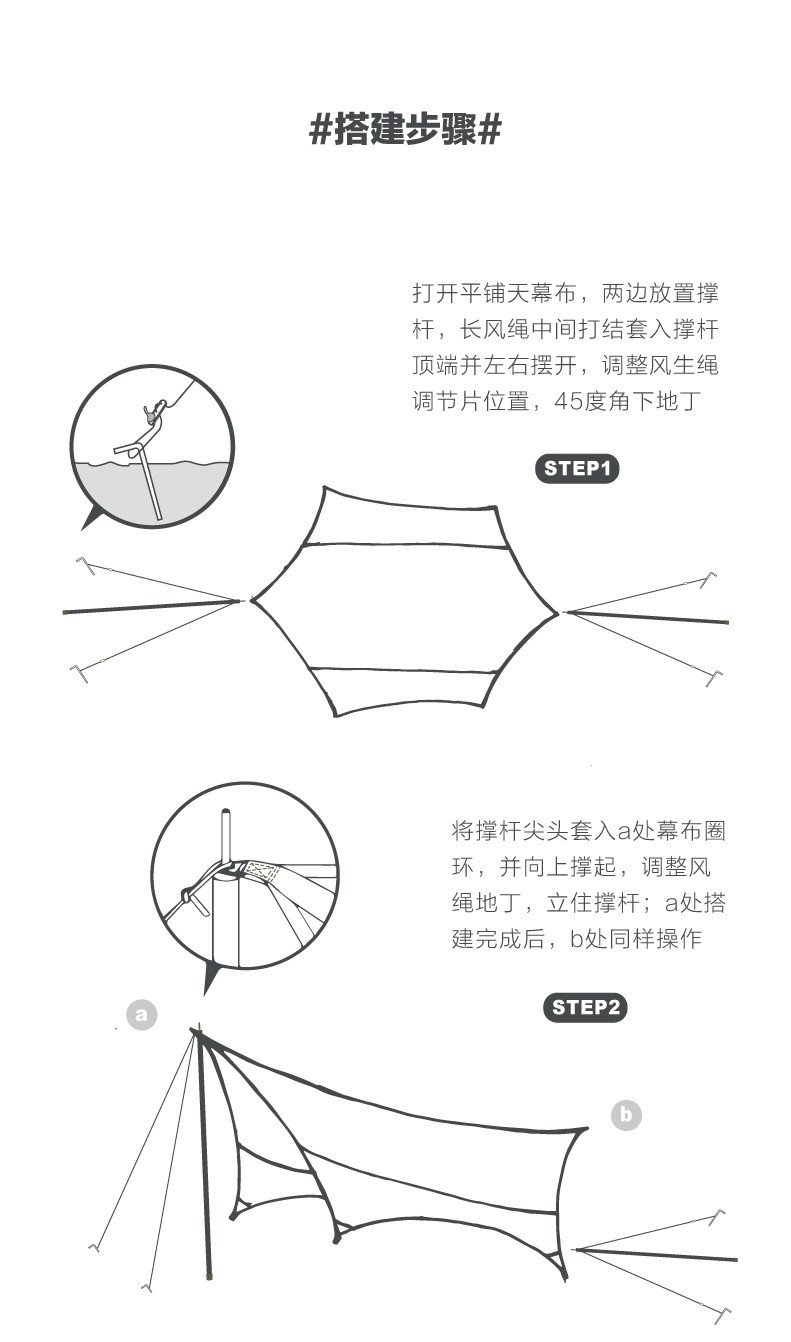 #搭建步骤#

打开平铺天幕布，两边放置撑杆，长风绳中间打结套入撑杆顶端并左右摆开，调整风生绳调节片位置，45度角下地丁

STEP1

将撑杆尖头套入a处幕布圈环，并向上撑起，调整风绳地丁，立住撑杆；a处搭建完成后，b处同样操作

STEP2

a

b