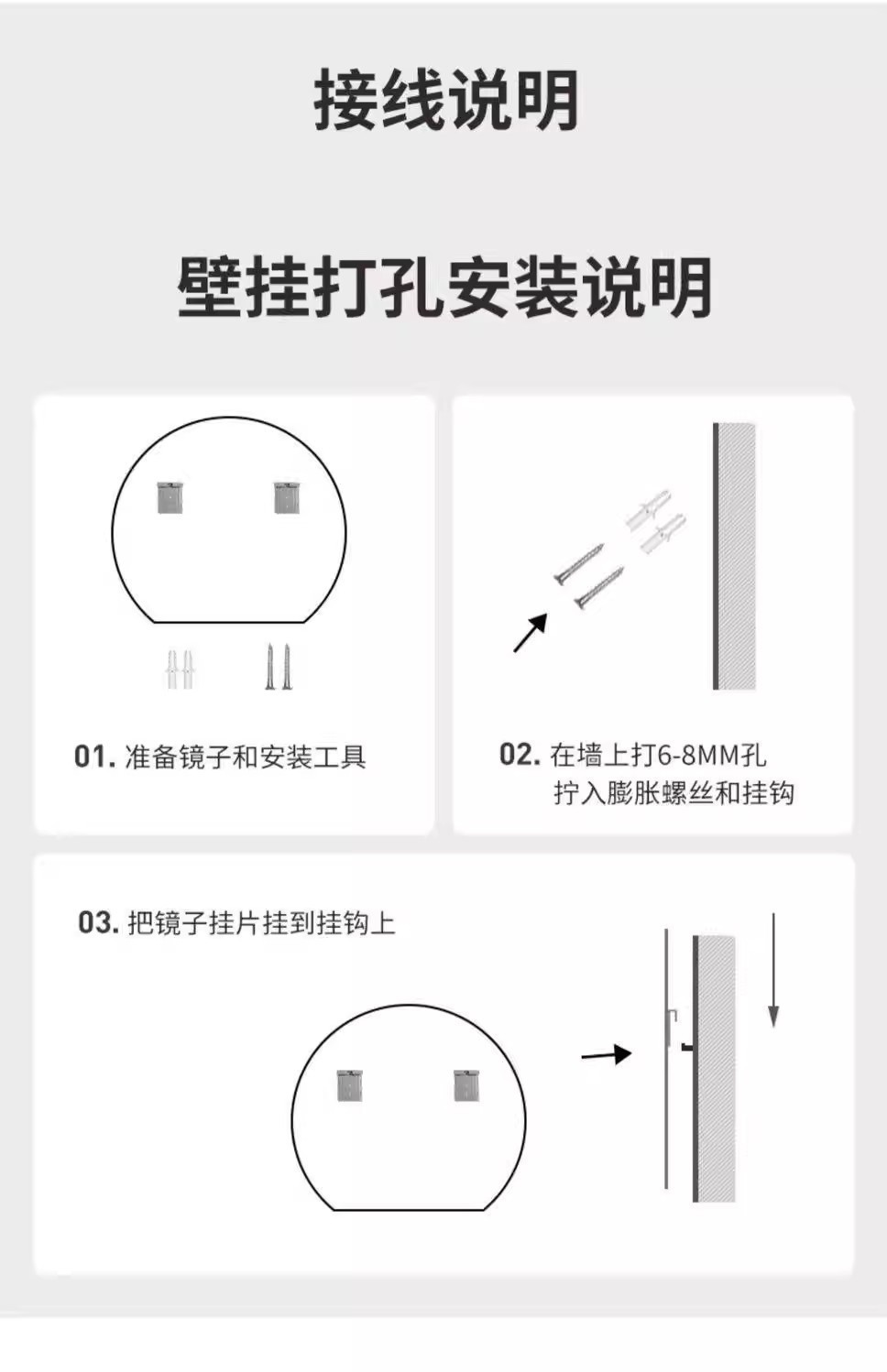 接线说明

壁挂打孔安装说明

01. 准备镜子和安装工具

02. 在墙上打6-8MM孔
拧入膨胀螺丝和挂钩

03. 把镜子挂片挂到挂钩上