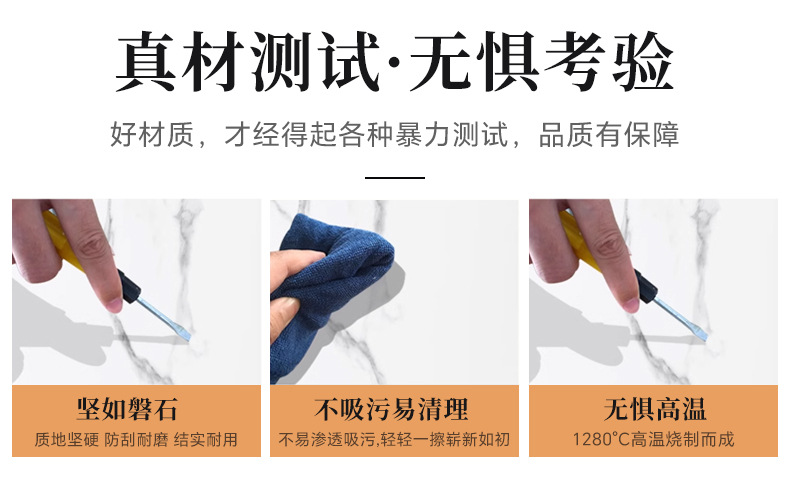 真材测试·无惧考验

好材质，才经得起各种暴力测试，品质有保障

坚如磐石
质地坚硬 防刮耐磨 结实耐用

不吸污易清理
不易渗透吸污,轻轻一擦崭新如初

无惧高温
1280°C高温烧制而成