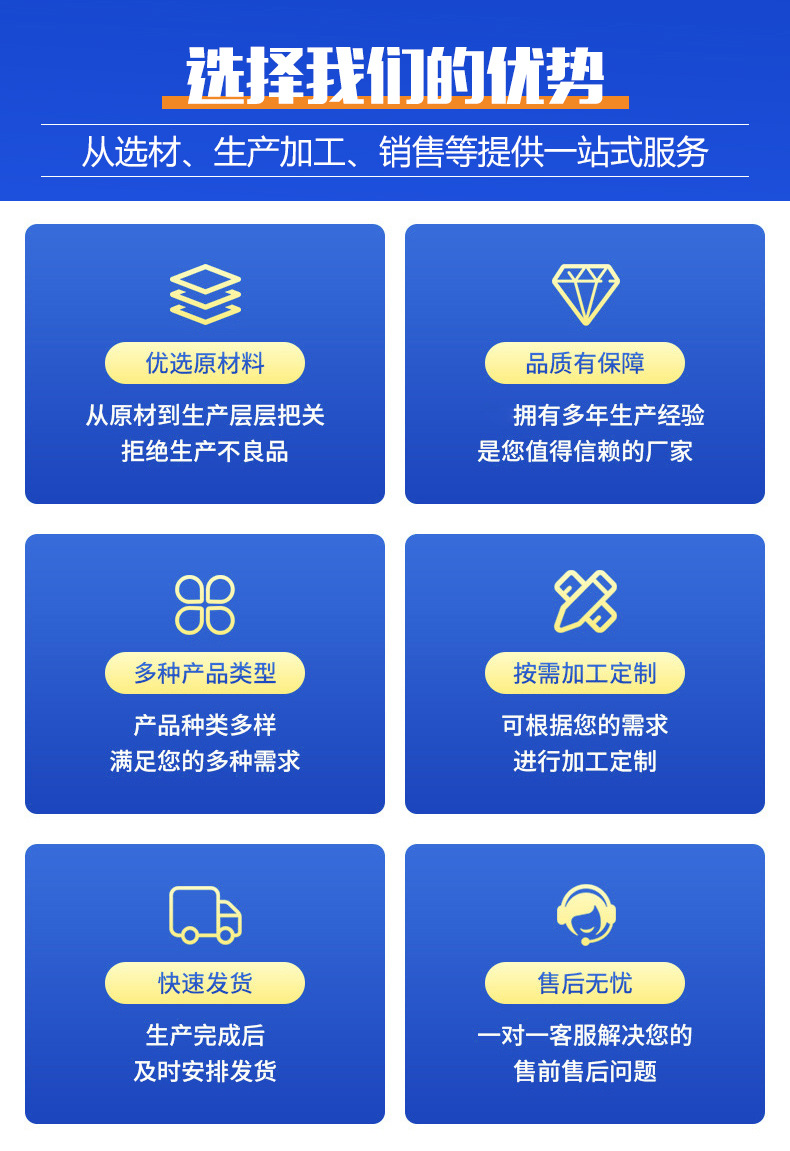 选择我们的优势

从选材、生产加工、销售等提供一站式服务

优选原材料

从原材到生产层层把关
拒绝生产不良品

品质有保障

拥有多年生产经验
是您值得信赖的厂家

多种产品类型

产品种类多样
满足您的多种需求

按需加工定制

可根据您的需求
进行加工定制

快速发货

生产完成后
及时安排发货

售后无忧

一对一客服解决您的
售前售后问题