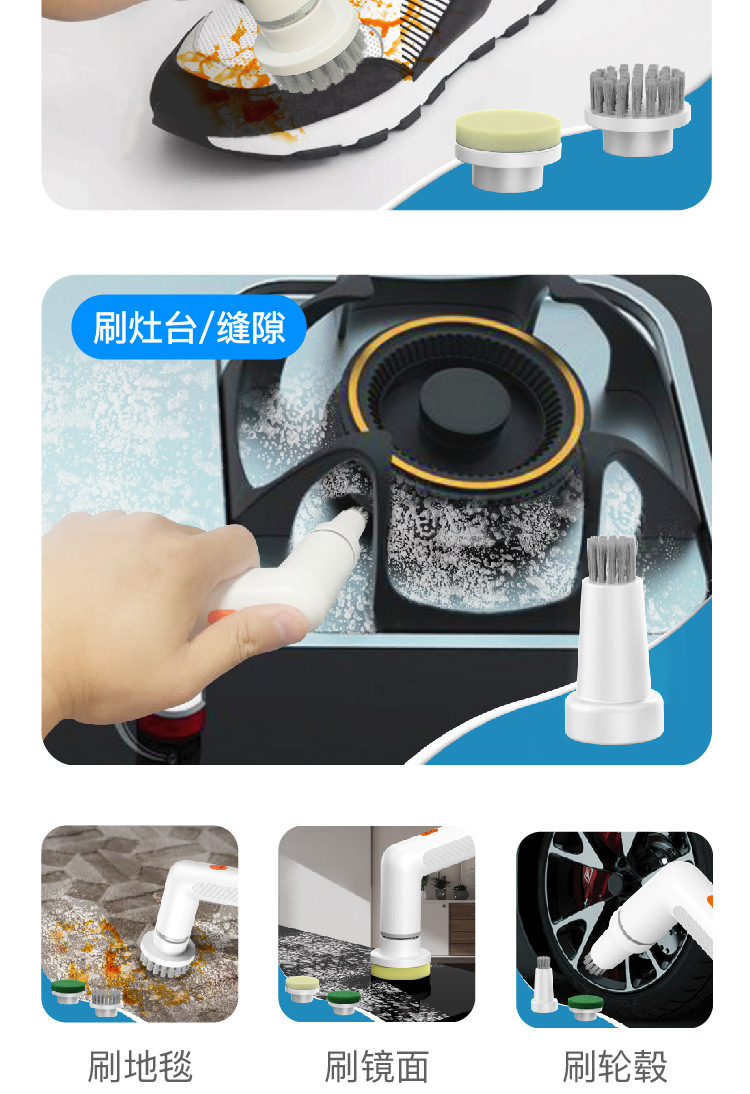 刷灶台/缝隙

刷地毯

刷镜面

刷轮毂