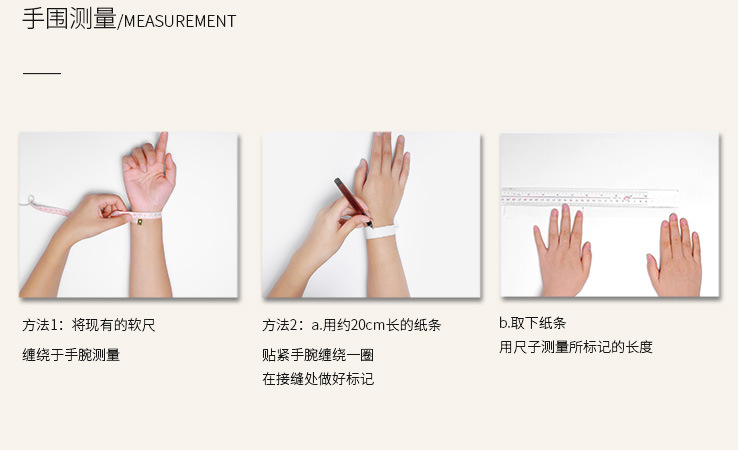 手围测量/MEASUREMENT

方法1：将现有的软尺
缠绕于手腕测量

方法2：a.用约20cm长的纸条
贴紧手腕缠绕一圈
在接缝处做好标记

b.取下纸条
用尺子测量所标记的长度