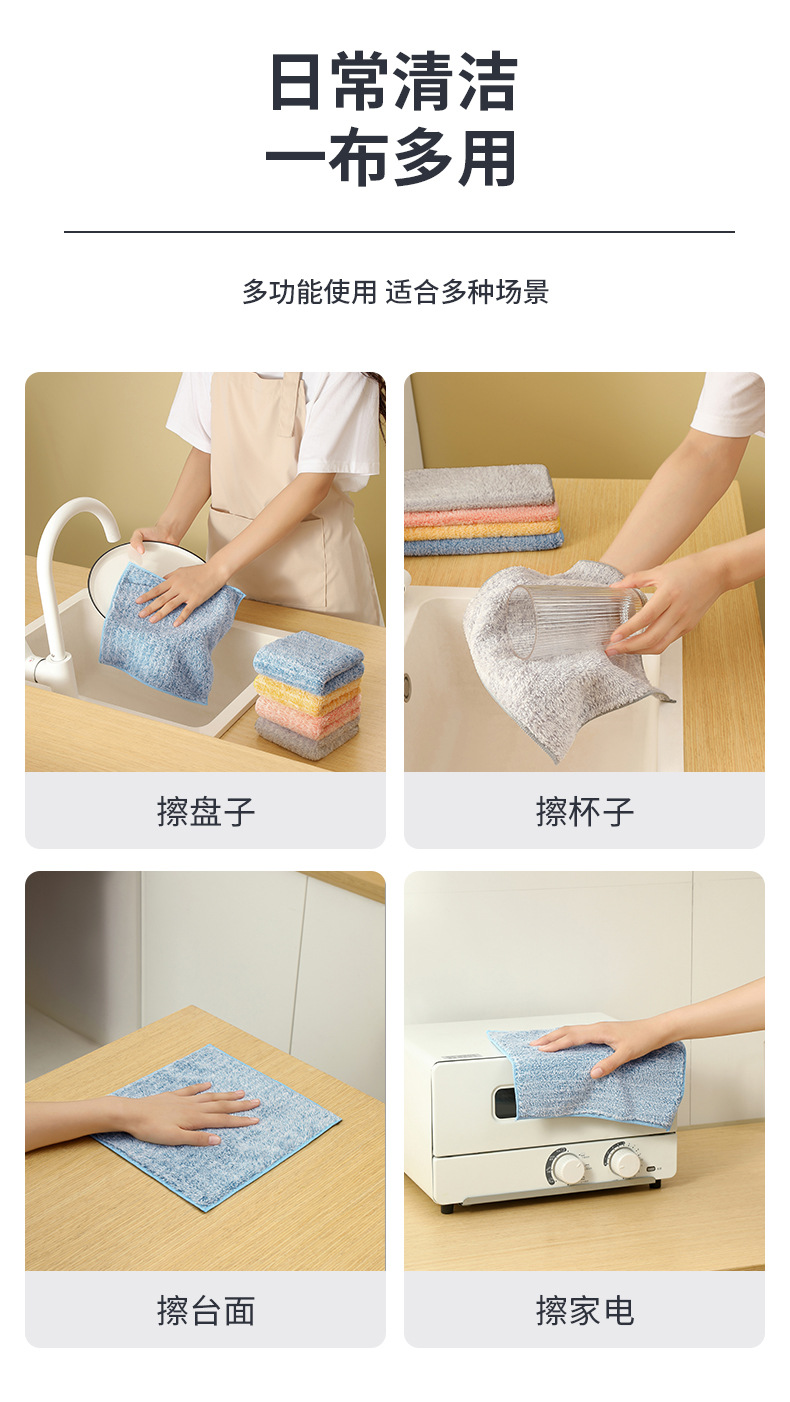 日常清洁
一布多用

多功能使用 适合多种场景

擦盘子

擦杯子

擦台面

擦家电