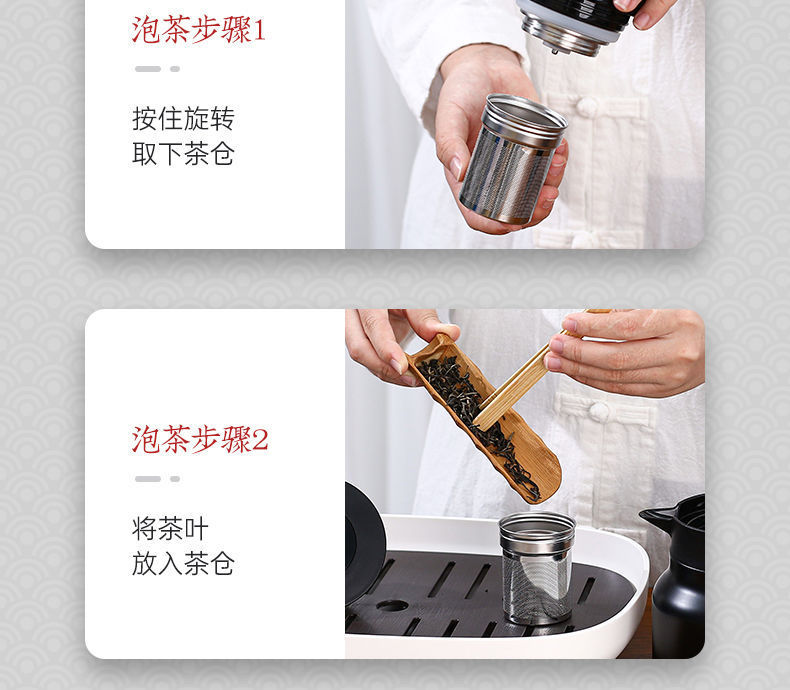 泡茶步骤1

按住旋转
取下茶仓

泡茶步骤2

将茶叶
放入茶仓