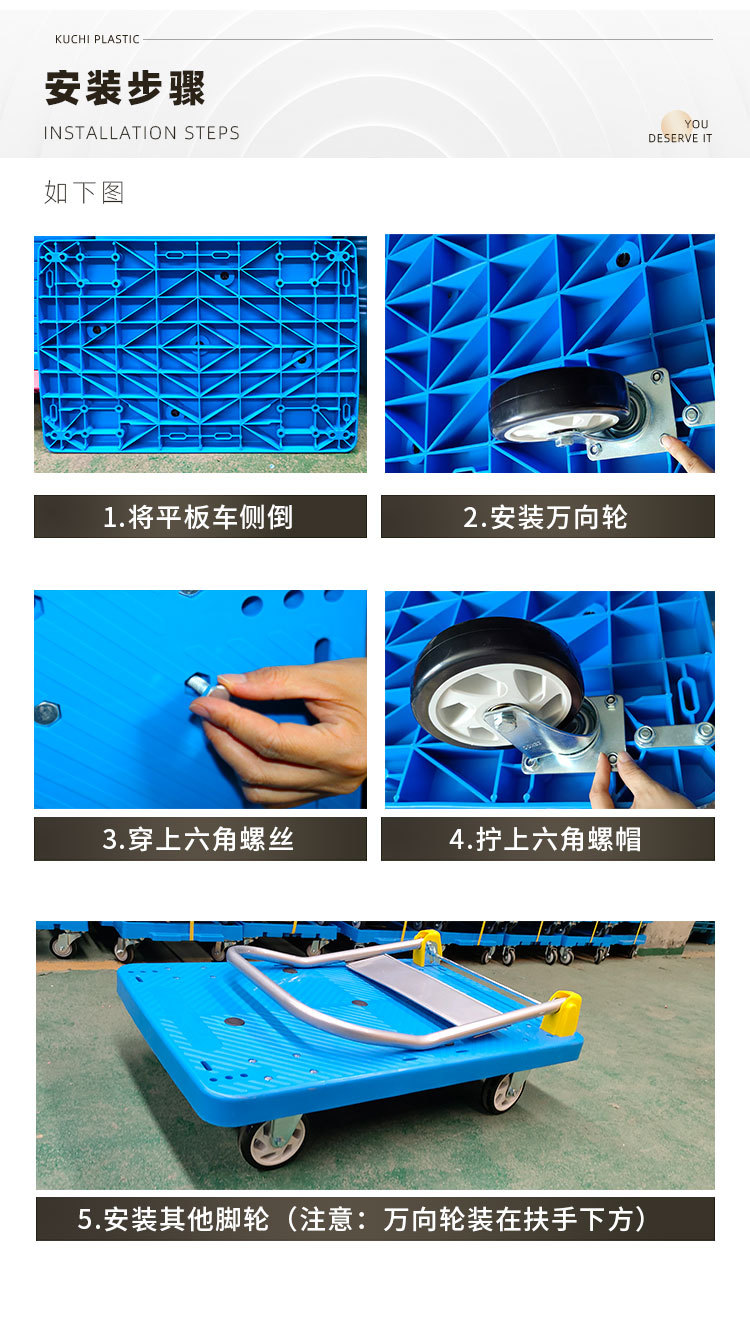 KUCHI PLASTIC

安装步骤

INSTALLATION STEPS

YOU DESERVE IT

如下图

1.将平板车侧倒

2.安装万向轮

3.穿上六角螺丝

4.拧上六角螺帽

5.安装其他脚轮（注意：万向轮装在扶手下方）