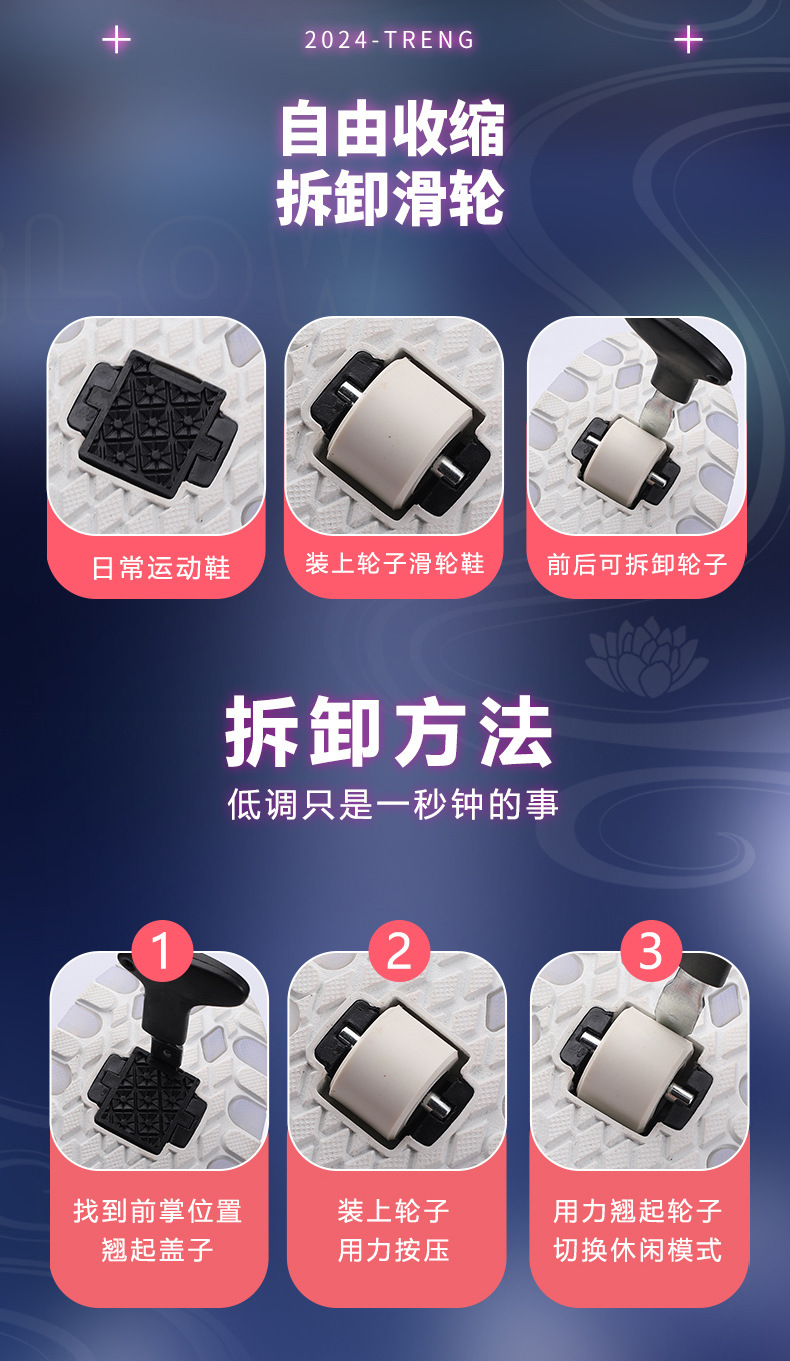 2024-TRENG

自由收缩
拆卸滑轮

日常运动鞋

装上轮子滑轮鞋

前后可拆卸轮子

拆卸方法
低调只是一秒钟的事

1
找到前掌位置
翘起盖子

2
装上轮子
用力按压

3
用力翘起轮子
切换休闲模式