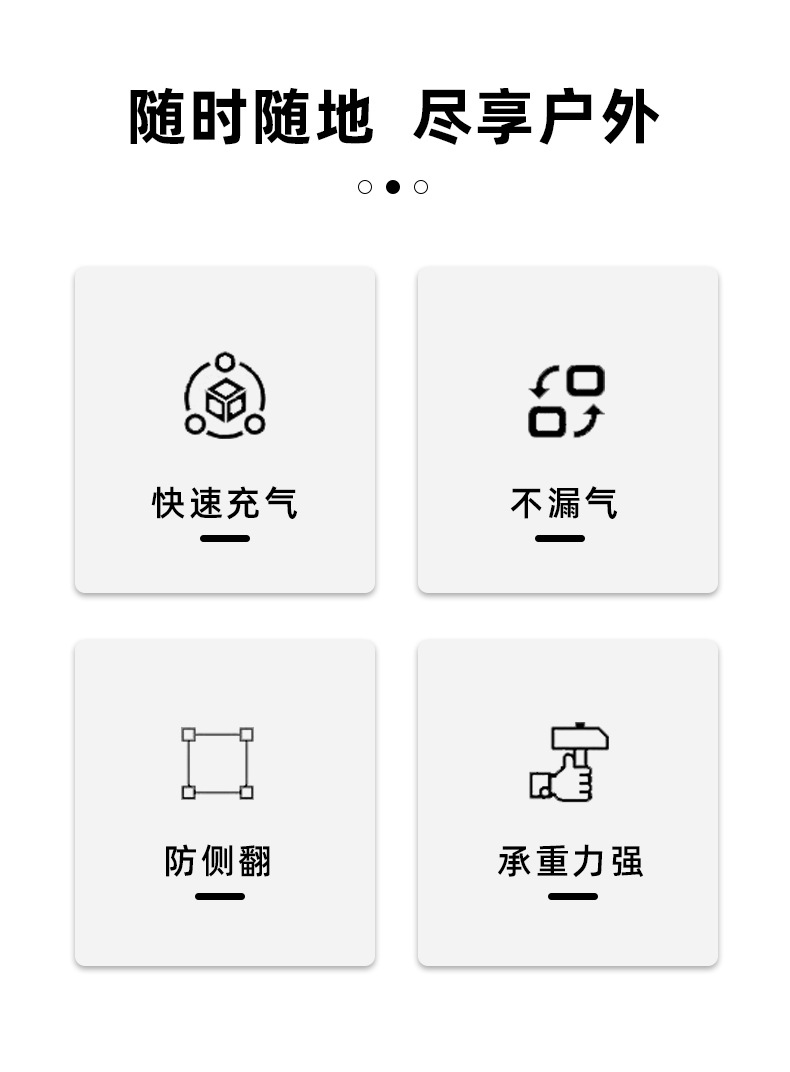 随时随地 尽享户外

快速充气

不漏气

防侧翻

承重力强