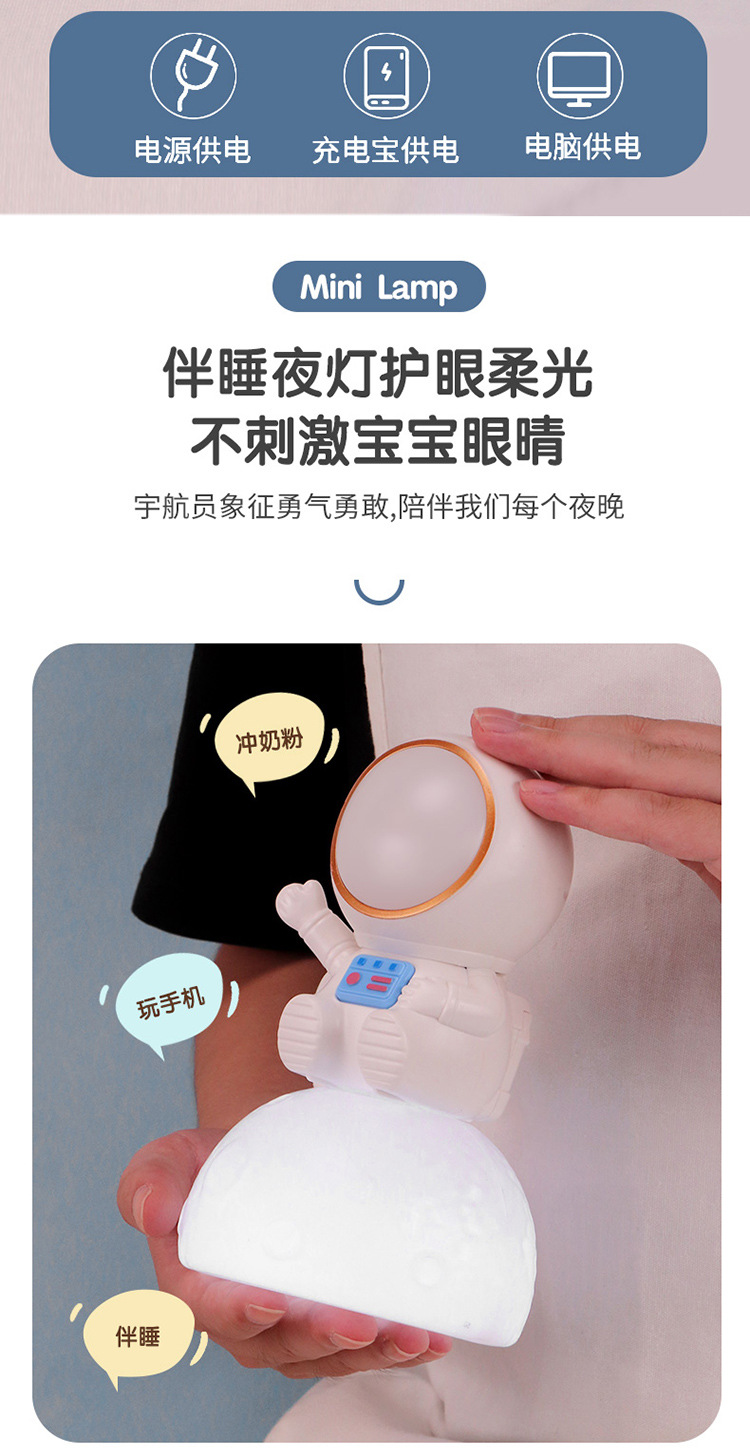 电源供电 充电宝供电 电脑供电

Mini Lamp

伴睡夜灯护眼柔光
不刺激宝宝眼睛

宇航员象征勇气勇敢,陪伴我们每个夜晚

冲奶粉

玩手机

伴睡