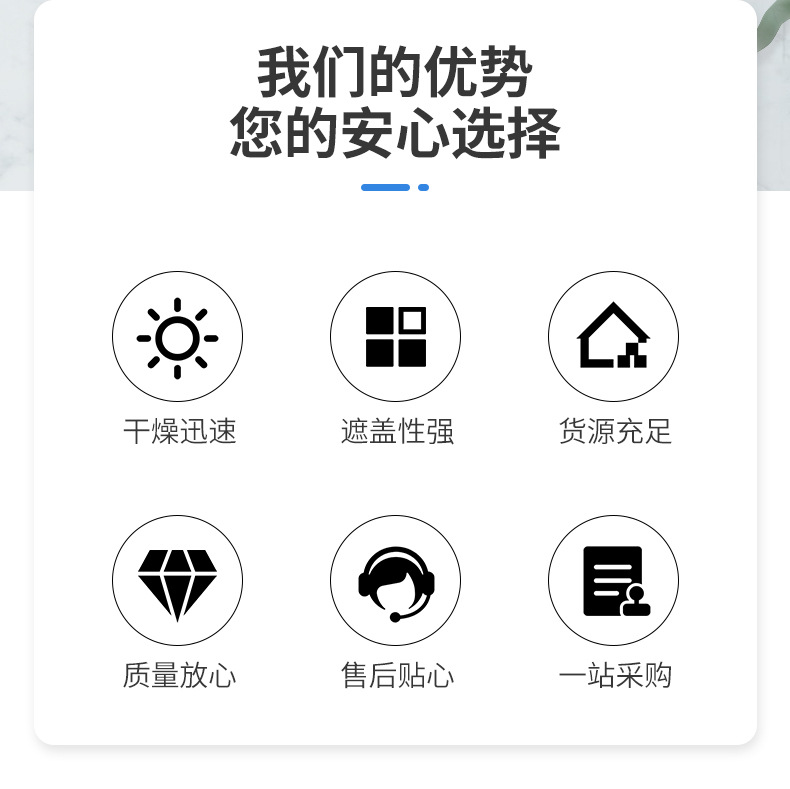 我们的优势
您的安心选择

干燥迅速

遮盖性强

货源充足

质量放心

售后贴心

一站采购