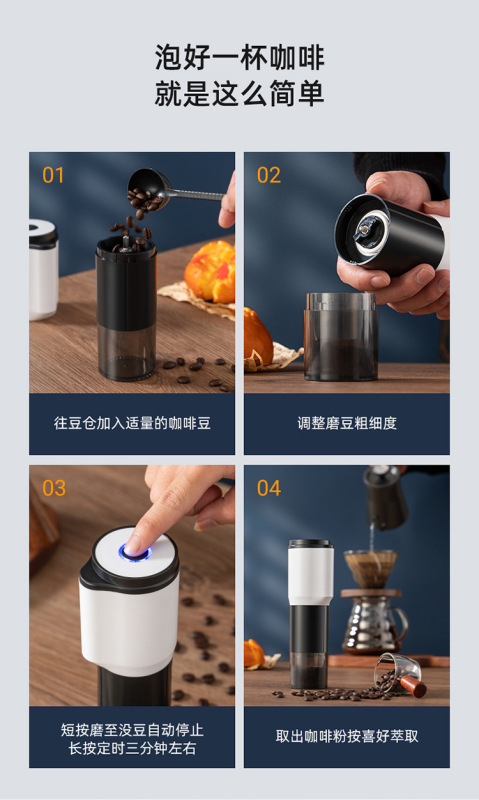 泡好一杯咖啡
就是这么简单

01

往豆仓加入适量的咖啡豆

02

调整磨豆粗细度

03

短按磨至没豆自动停止
长按定时三分钟左右

04

取出咖啡粉按喜好萃取