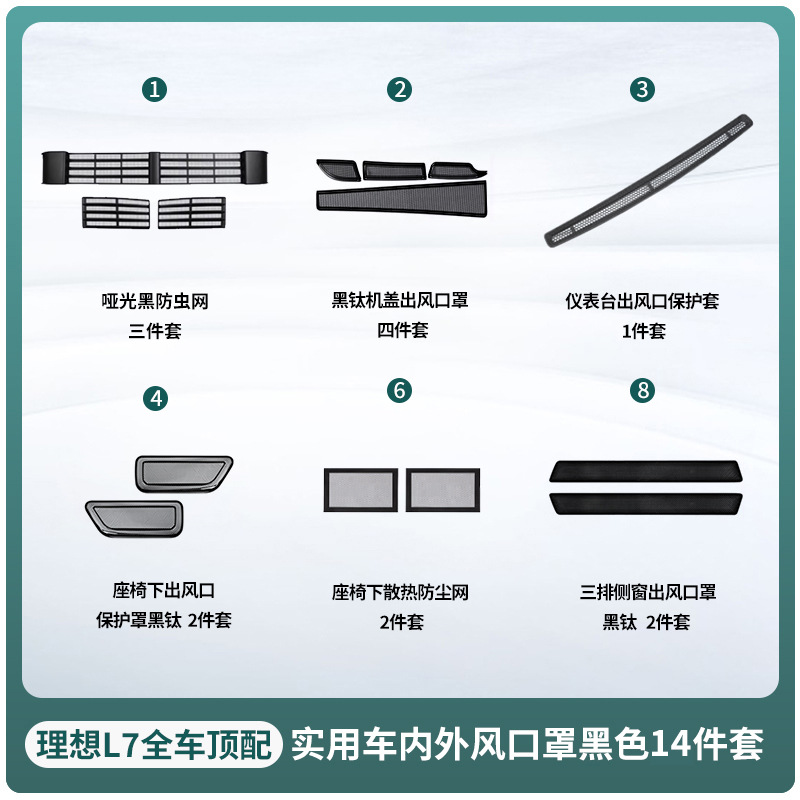 1

哑光黑防虫网
三件套

2

黑钛机盖出风口罩
四件套

3

仪表台出风口保护套
1件套

4

座椅下出风口
保护罩黑钛 2件套

6

座椅下散热防尘网
2件套

8

三排侧窗出风口罩
黑钛 2件套

理想L7全车顶配 实用车内外风口罩黑色14件套