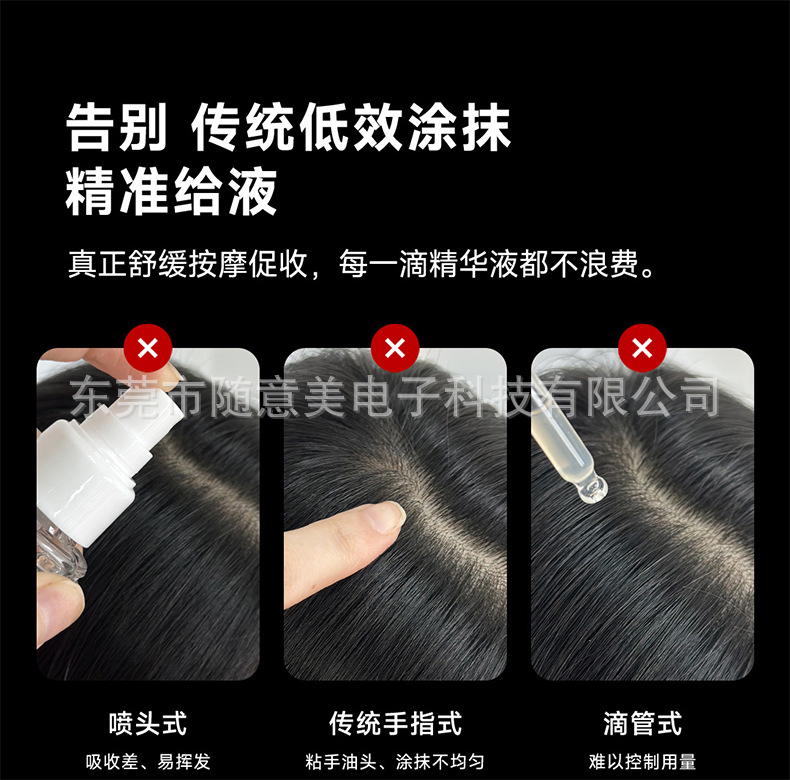 告别 传统低效涂抹
精准给液

真正舒缓按摩促收，每一滴精华液都不浪费。

东莞市随意美电子科技有限公司

喷头式
吸收差、易挥发

传统手指式
粘手油头、涂抹不均匀

滴管式
难以控制用量