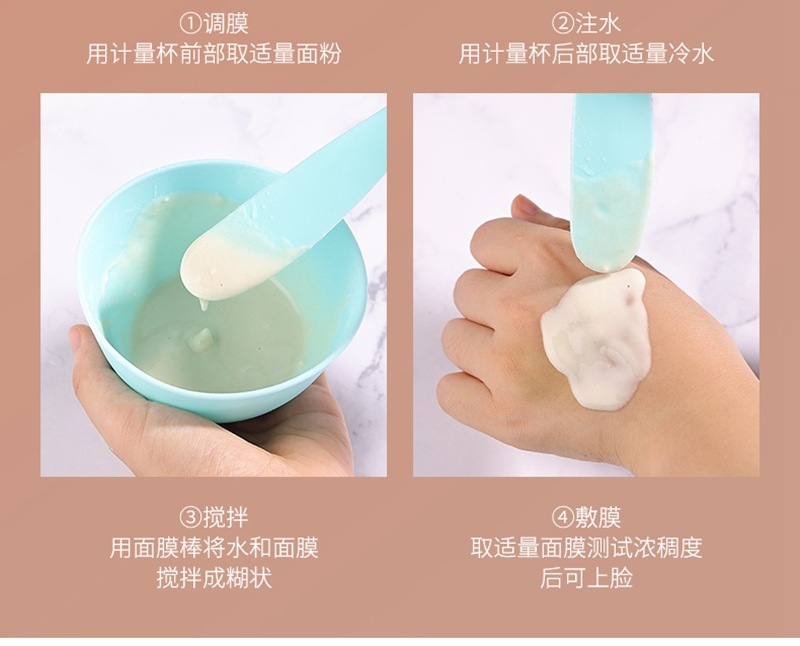 ①调膜
用计量杯前部取适量面粉

②注水
用计量杯后部取适量冷水

③搅拌
用面膜棒将水和面膜
搅拌成糊状

④敷膜
取适量面膜测试浓稠度
后可上脸