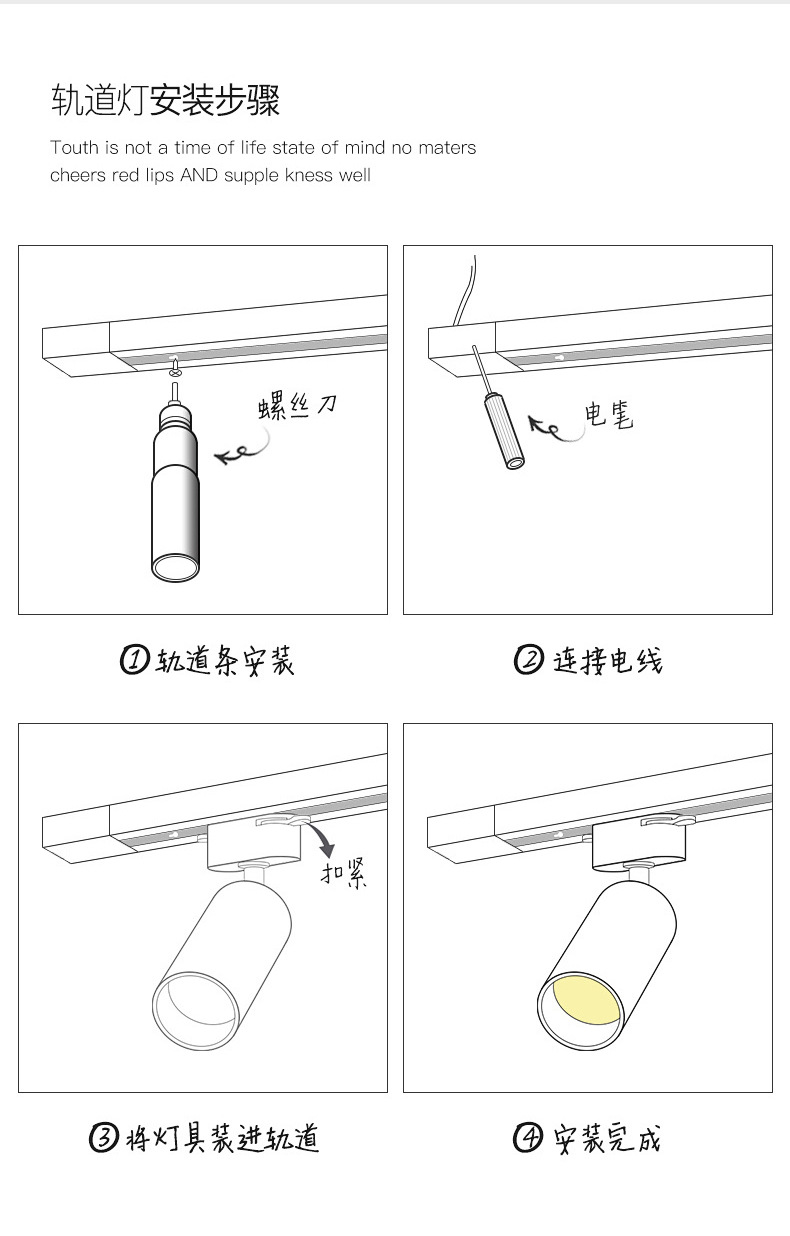 轨道灯安装步骤

Touth is not a time of life state of mind no maters cheers red lips AND supple kness well

螺丝刀

电笔

① 轨道条安装

② 连接电线

扣紧

③ 将灯具装进轨道

④ 安装完成