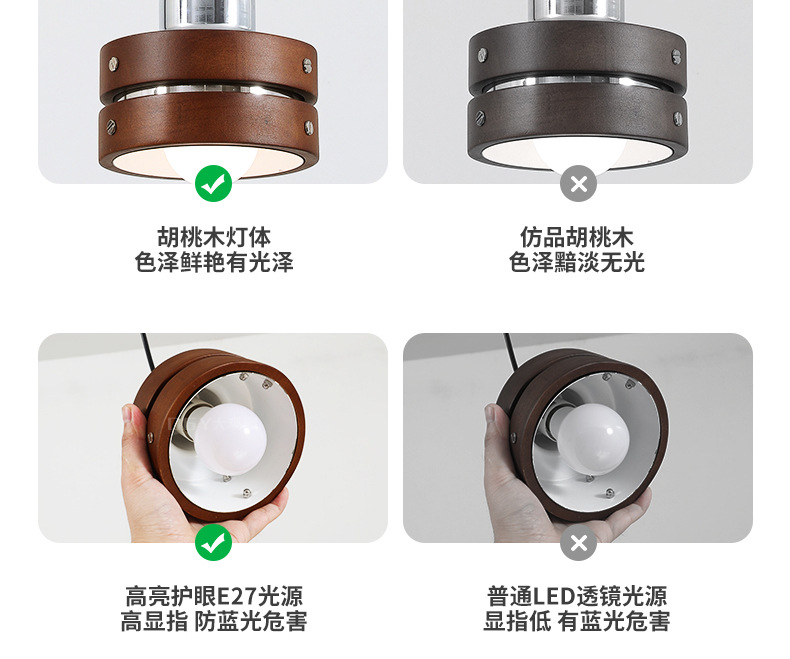 胡桃木灯体
色泽鲜艳有光泽

仿品胡桃木
色泽黯淡无光

高亮护眼E27光源
高显指 防蓝光危害

普通LED透镜光源
显指低 有蓝光危害