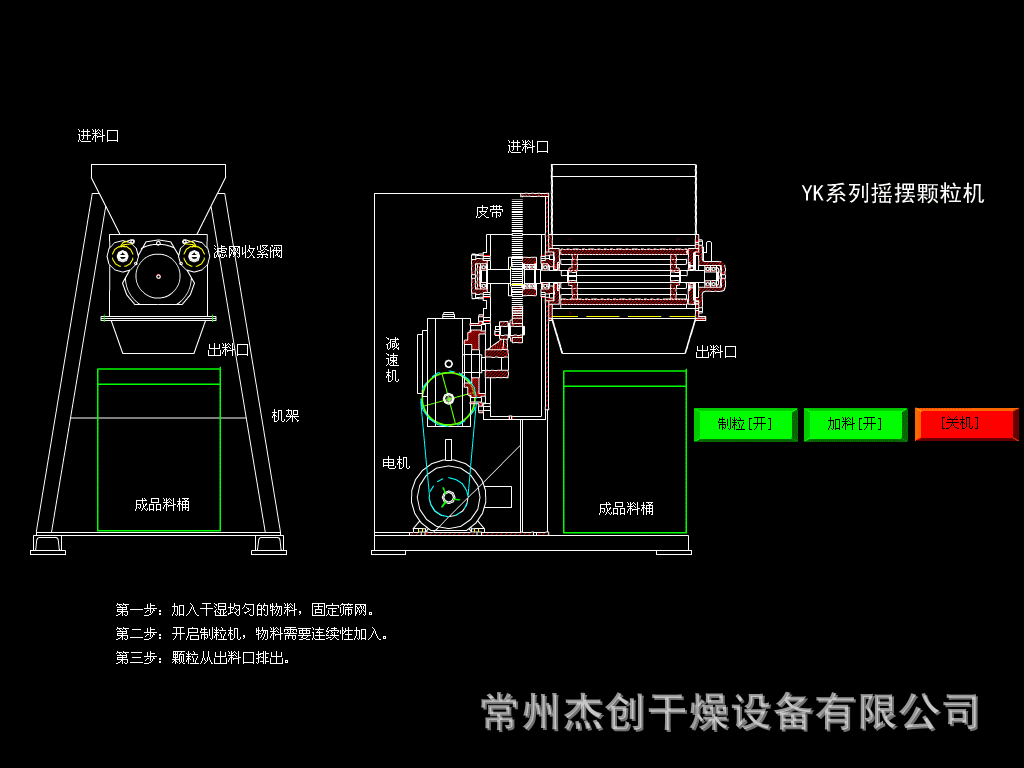 进料口

滤网收紧阀

出料口

机架

成品料桶

进料口

皮带

减速机

电机

出料口

成品料桶

YK系列摇摆颗粒机

制粒[开]

加料[开]

[关机]

第一步：加入干湿均匀的物料，固定筛网。
第二步：开启制粒机，物料需要连续性加入。
第三步：颗粒从出料口排出。

常州杰创干燥设备有限公司