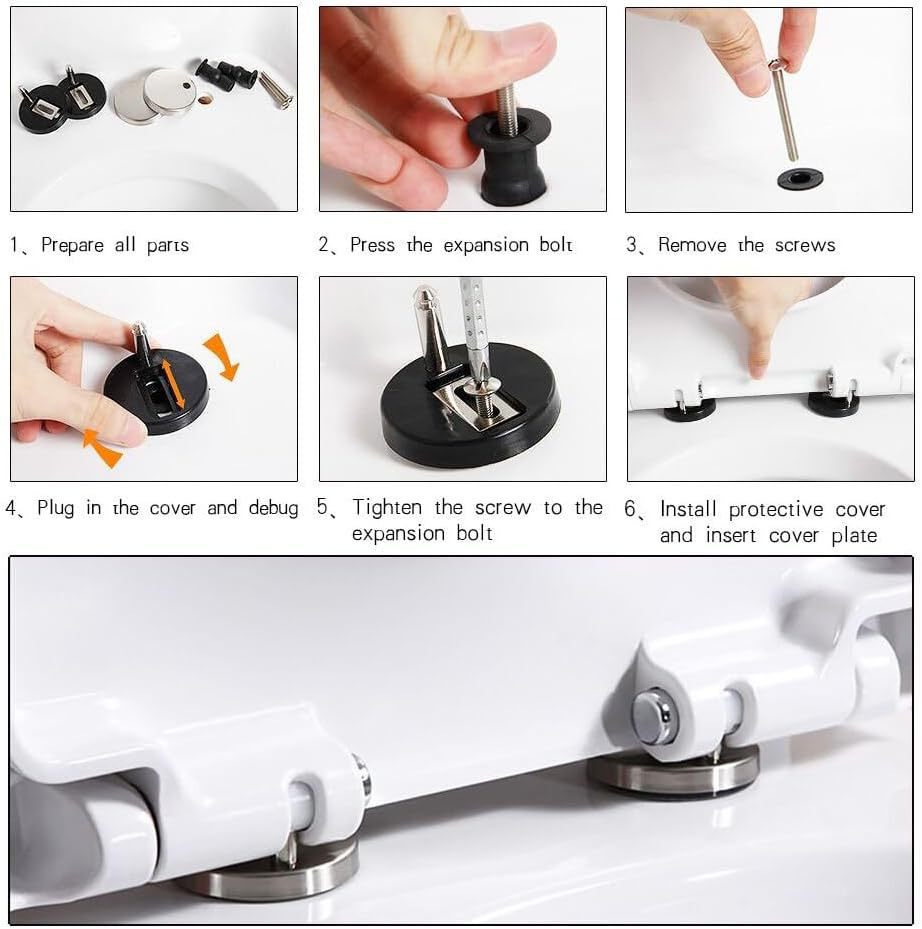 1、Prepare all parts

2、Press the expansion bolt

3、Remove the screws

4、Plug in the cover and debug

5、Tighten the screw to the expansion bolt

6、Install protective cover and insert cover plate