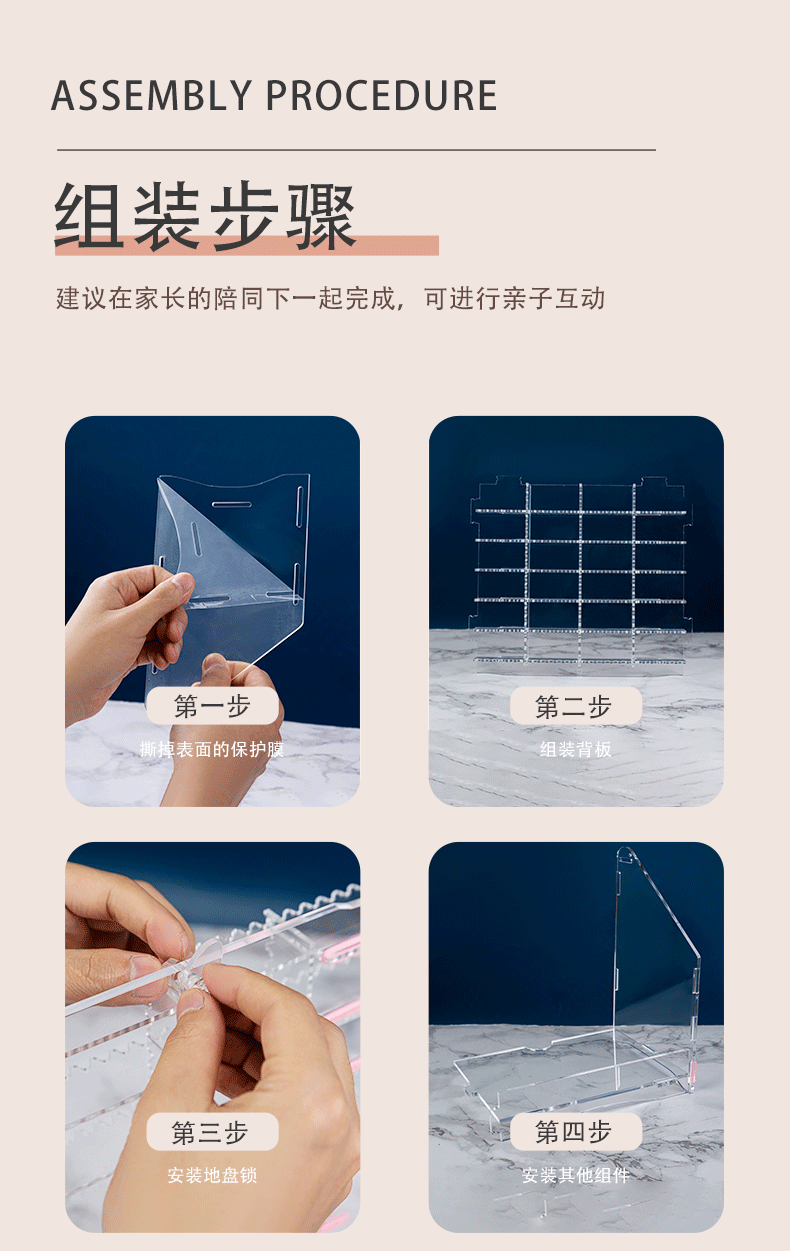 ASSEMBLY PROCEDURE

组装步骤

建议在家长的陪同下一起完成，可进行亲子互动

第一步

撕掉表面的保护膜

第二步

组装背板

第三步

安装地盘锁

第四步

安装其他组件