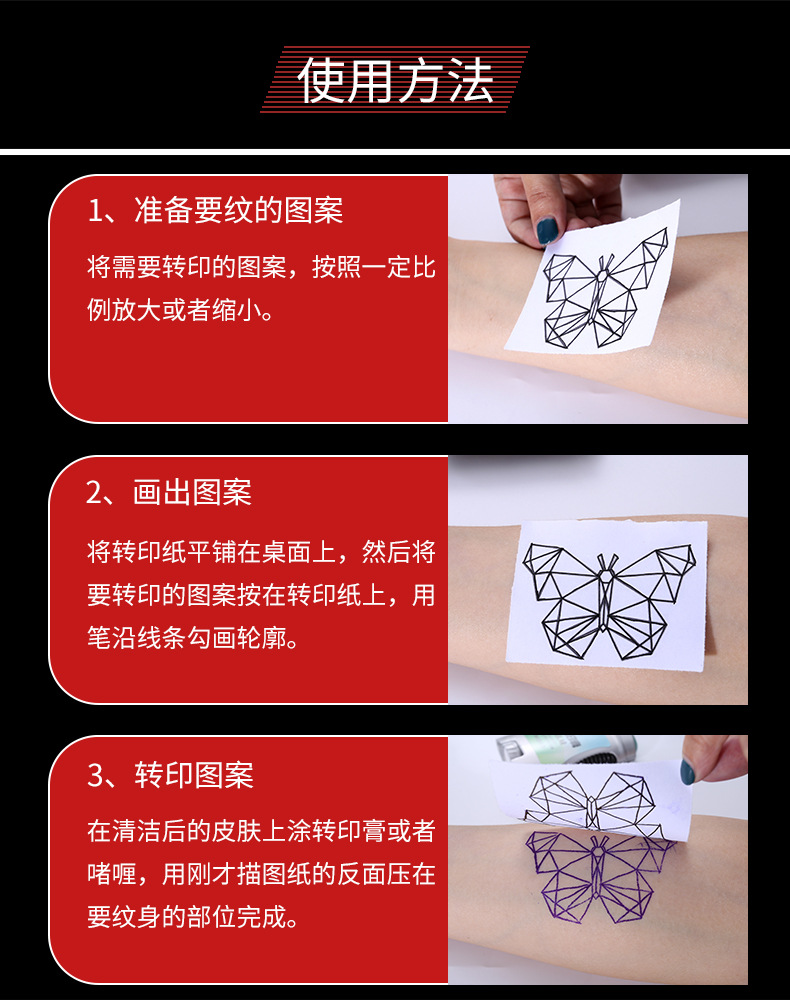 使用方法

1、准备要纹的图案

将需要转印的图案，按照一定比例放大或者缩小。

2、画出图案

将转印纸平铺在桌面上，然后将要转印的图案按在转印纸上，用笔沿线条勾画轮廓。

3、转印图案

在清洁后的皮肤上涂转印膏或者啫喱，用刚才描图纸的反面压在要纹身的部位完成。