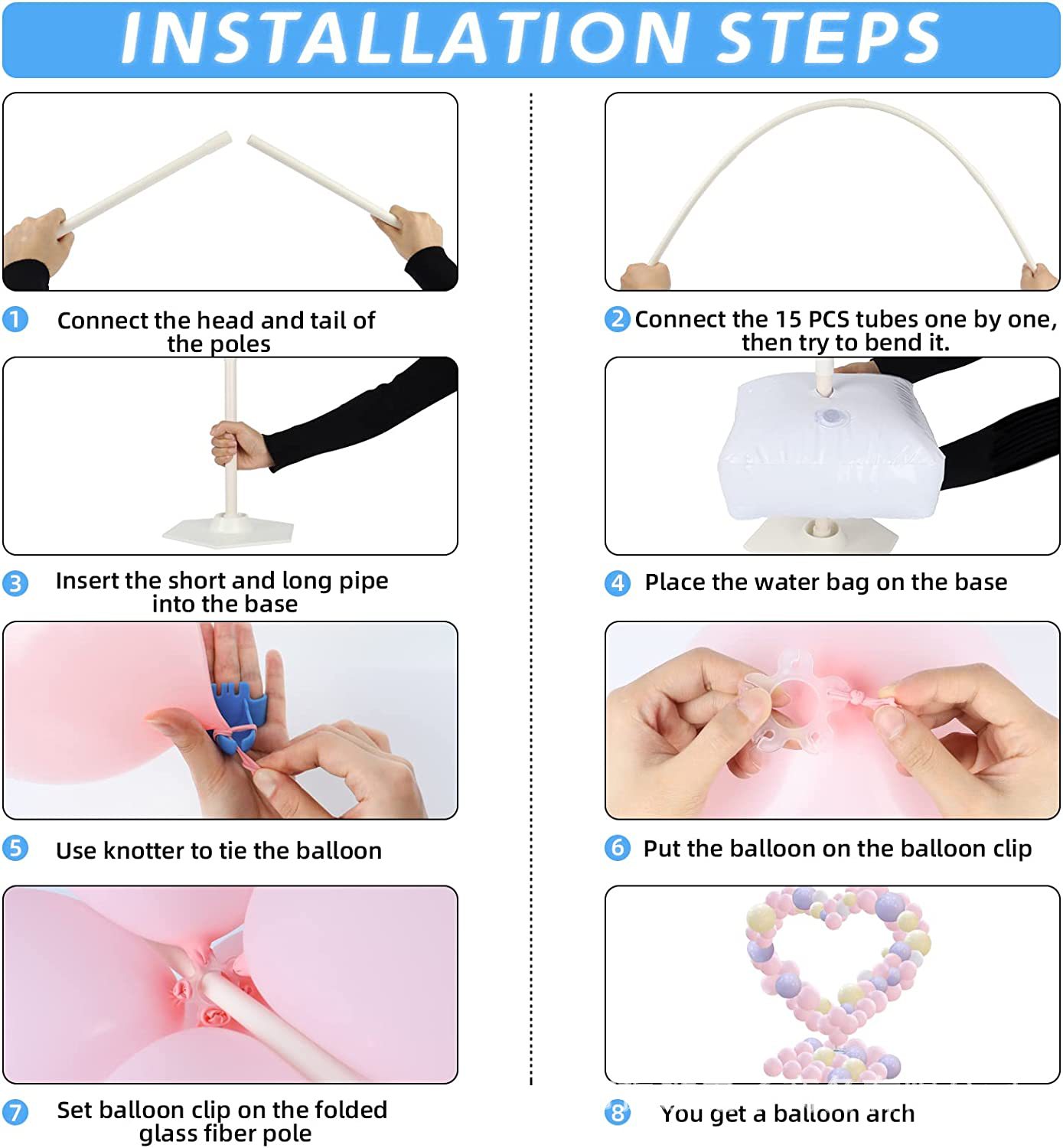 INSTALLATION STEPS

1 Connect the head and tail of the poles

2 Connect the 15 PCS tubes one by one, then try to bend it.

3 Insert the short and long pipe into the base

4 Place the water bag on the base

5 Use knotter to tie the balloon

6 Put the balloon on the balloon clip

7 Set balloon clip on the folded glass fiber pole

8 You get a balloon arch